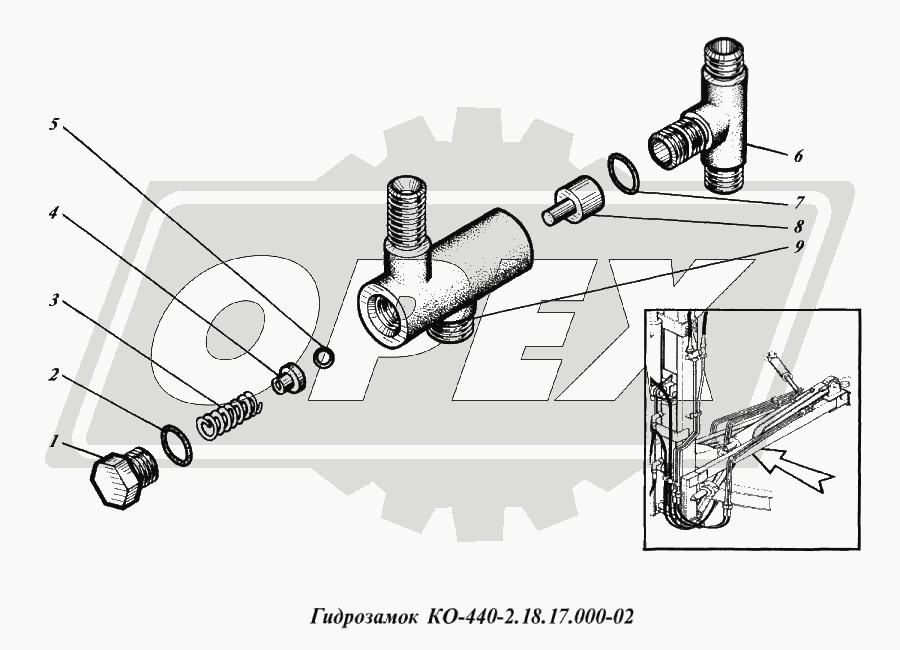 5
4
3
2
1
6
7
8
9
ОРЕХ
Гидрозамок КО-440-2.18.17.000-02