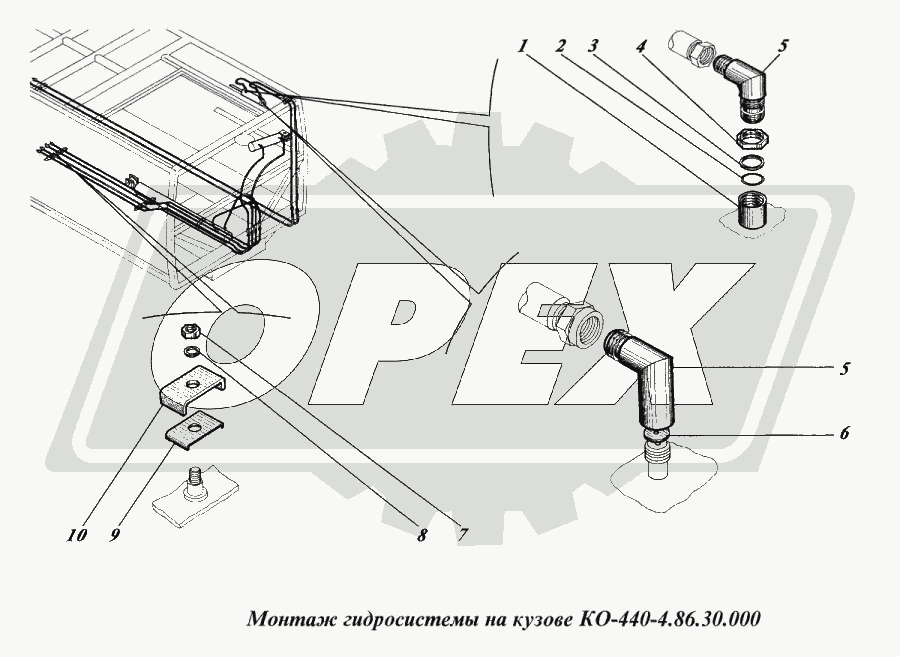 1 2 3 4 5

ОРЕХ

5

6

10 9 8 7

Монтаж гидросистемы на кузове КО-440-4.86.30.000