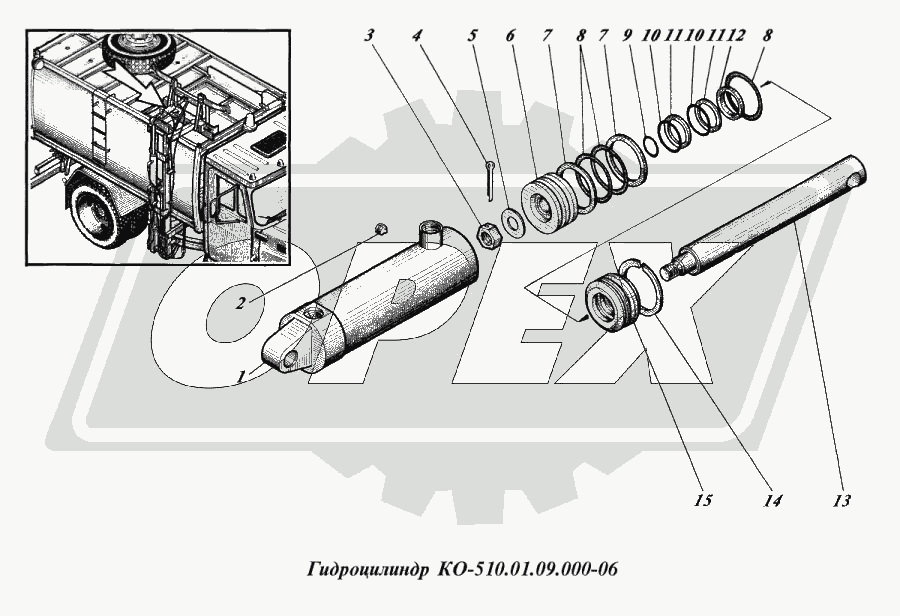 3 4 5 6 7 8 7 9 10 11 10 11 12 8

2

1

15 14 13

OPEX

Гидроцилиндр КО-510.01.09.000-06