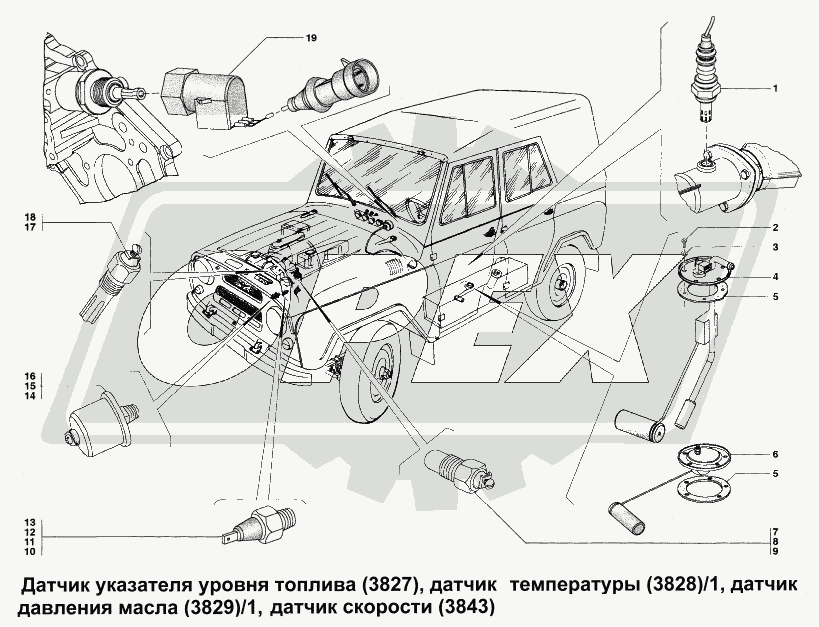 19

1

18
17

2

3

4

5

16
15
14

6

5

13
12
11
10

7
8
9

Датчик указателя уровня топлива (3827), датчик температуры (3828)/1, датчик давления масла (3829)/1, датчик скорости (3843)