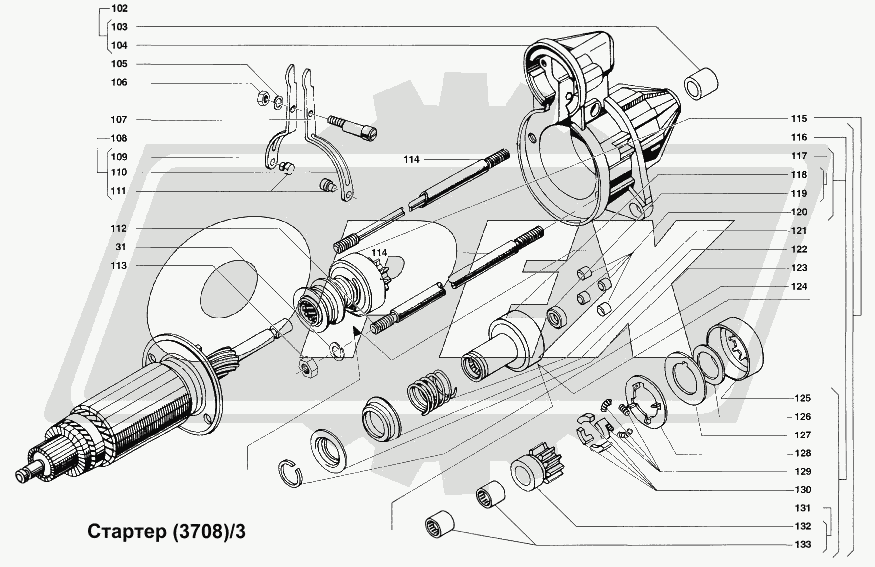 102
103
104
105
106
107
108
109
110
111
112
31
113
114
114
115
116
117
118
119
120
121
122
123
124
125
126
127
128
129
130
131
132
133
Стартер (3708)/3