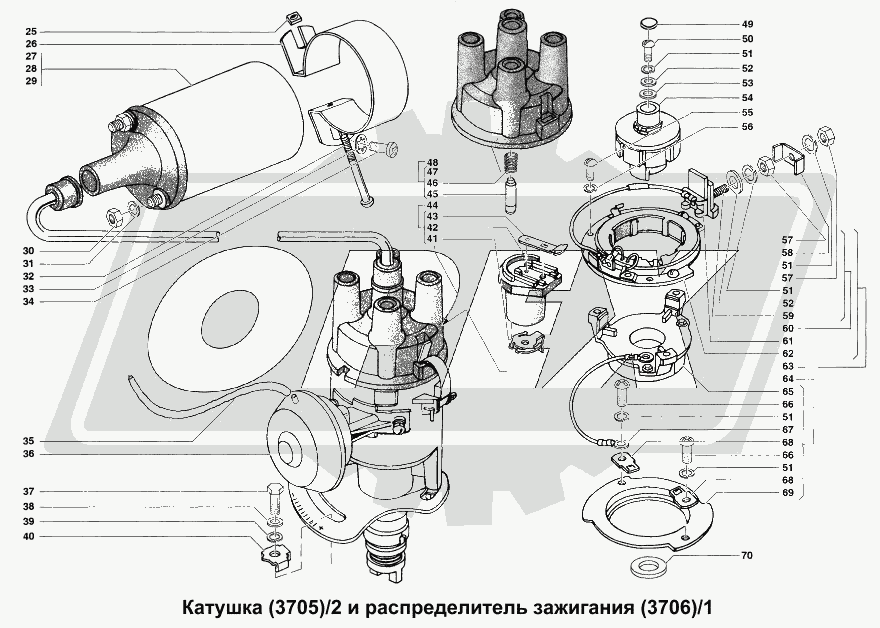 25
26
27
28
29
30
31
32
33
34
35
36
37
38
39
40
48
47
46
45
44
43
42
41
49
50
51
52
53
54
55
56
57
58
57
51
52
59
60
61
62
63
64
65
66
51
67
68
66
51
68
69
70

Катушка (3705)/2 и распределитель зажигания (3706)/1