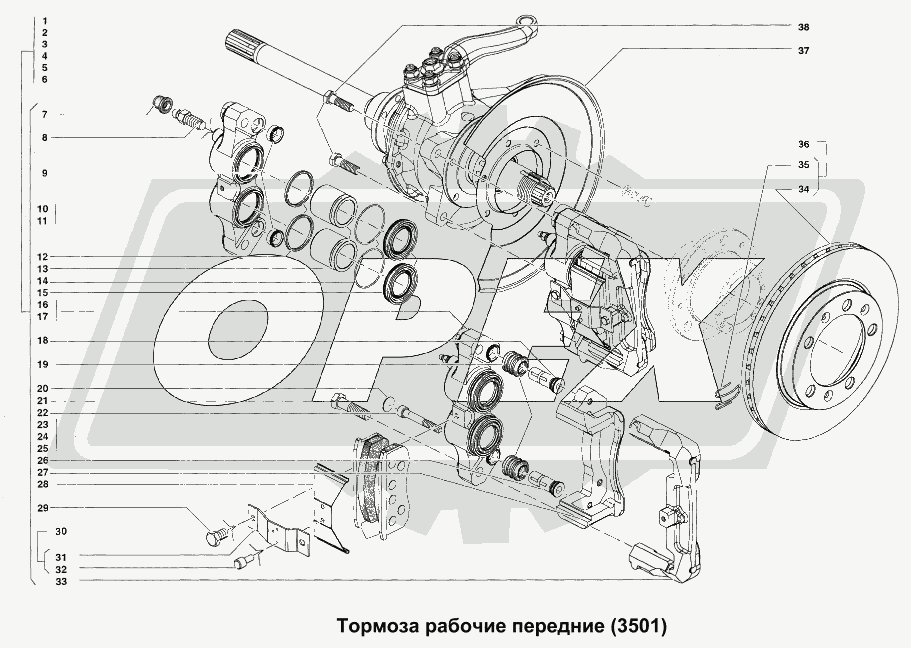 1
2
3
4
5
6
7
8
9
10
11
12
13
14
15
16
17
18
19
20
21
22
23
24
25
26
27
28
29
30
31
32
33
38
37
36
35
34

Тормоза рабочие передние (3501)