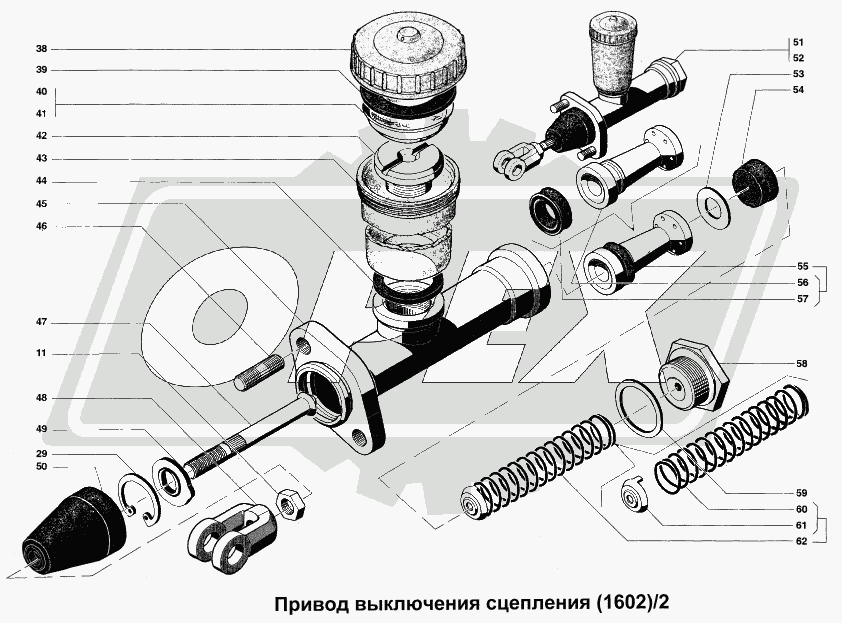 38
39
40
41
42
43
44
45
46
47
11
48
49
29
50
51
52
53
54
55
56
57
58
59
60
61
62

Привод выключения сцепления (1602)/2