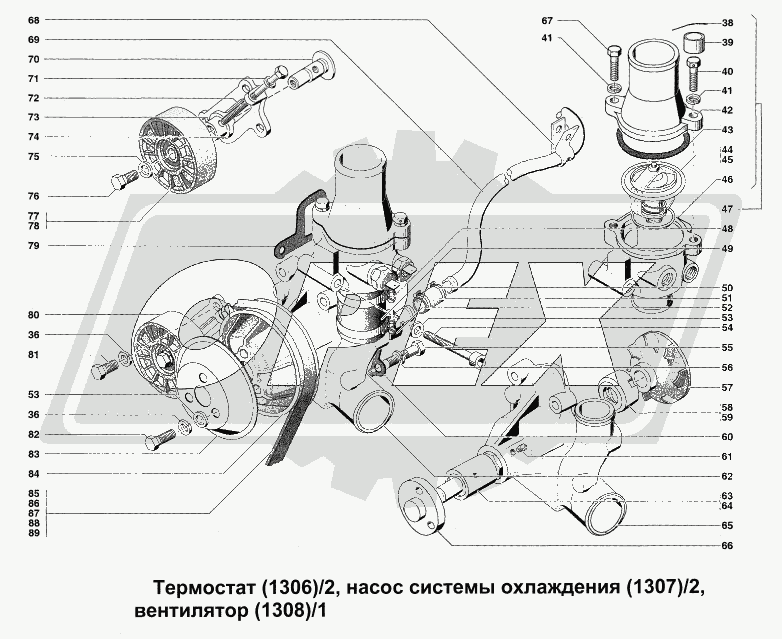 68
69
70
71
72
73
74
75
76
77
78
79
80
36
81
53
36
82
83
84
85
86
87
88
89

67
41
38
39
40
41
42
43
44
45
46
47
48
49
50
51
52
53
54
55
56
57
58
59
60
61
62
63
64
65
66

Термостат (1306)/2, насос системы охлаждения (1307)/2, вентилятор (1308)/1