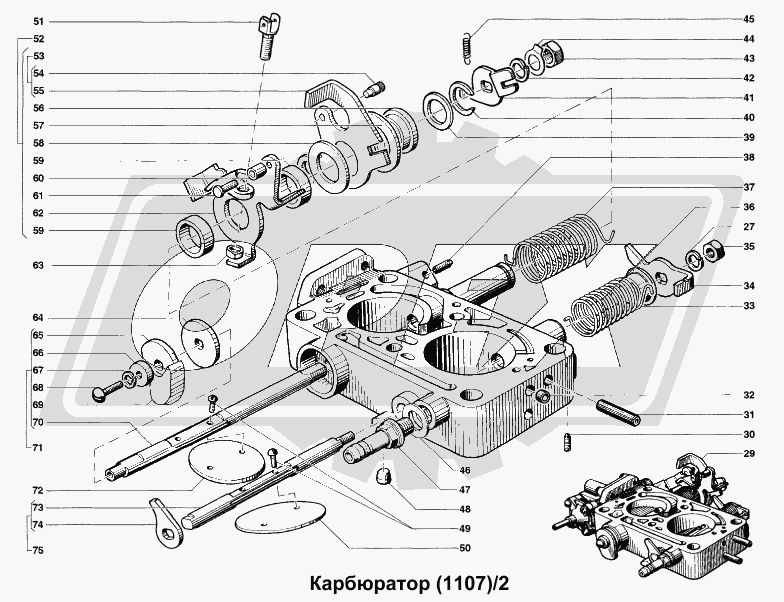 51
52
53
54
55
56
57
58
59
60
61
62
59
63
64
65
66
67
68
69
70
71
72
73
74
75
45
44
43
42
41
40
39
38
37
36
27
35
34
33
32
31
30
29
46
47
48
49
50

Карбюратор (1107)/2