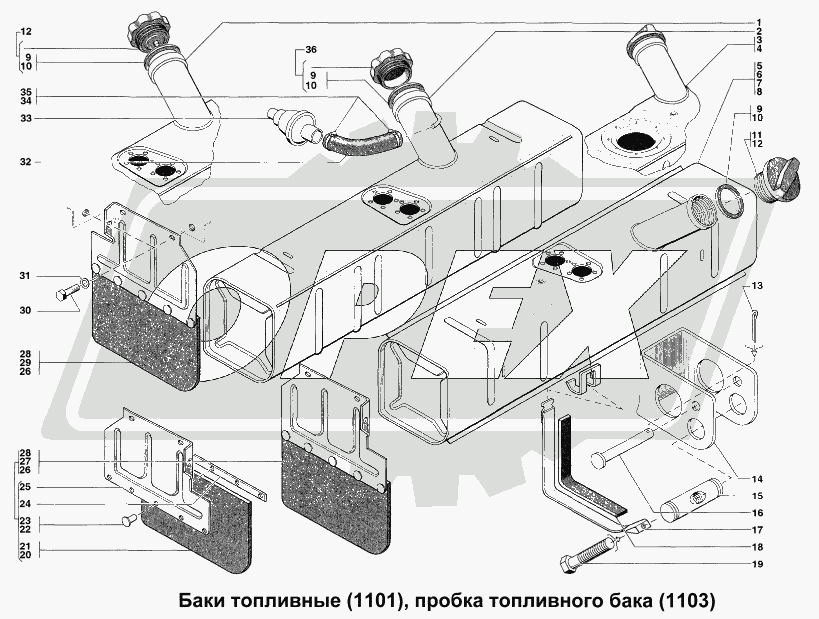 12
9
10
35
34
33
32
31
30
28
29
26
28
27
26
25
24
23
22
21
20
36
9
10
1
2
3
4
5
6
7
8
9
10
11
12
13
14
15
16
17
18
19

Баки топливные (1101), пробка топливного бака (1103)