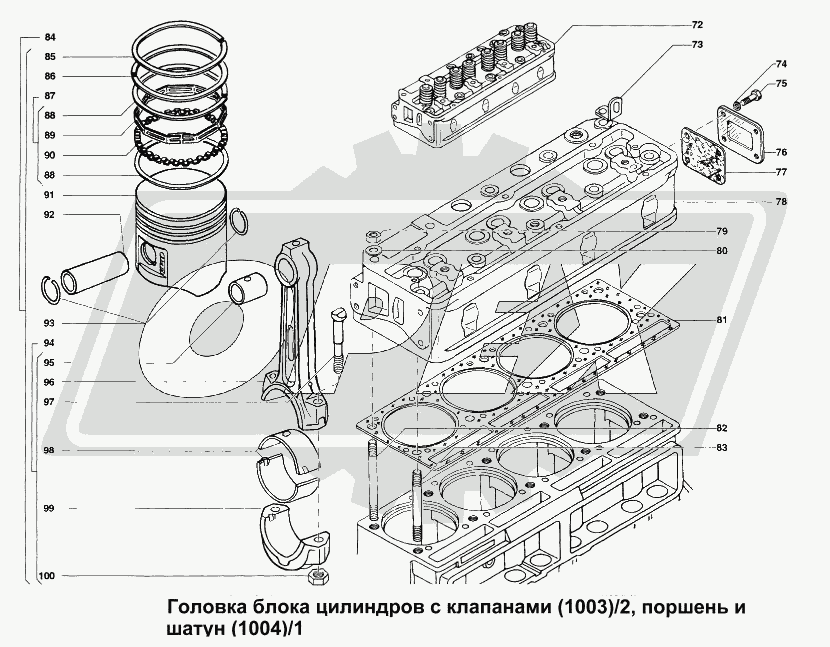 84
85
86
87
88
89
90
88
91
92
93
94
95
96
97
98
99
100
72
73
74
75
76
77
78
79
80
81
82
83

Головка блока цилиндров с клапанами (1003)/2, поршень и шатун (1004)/1