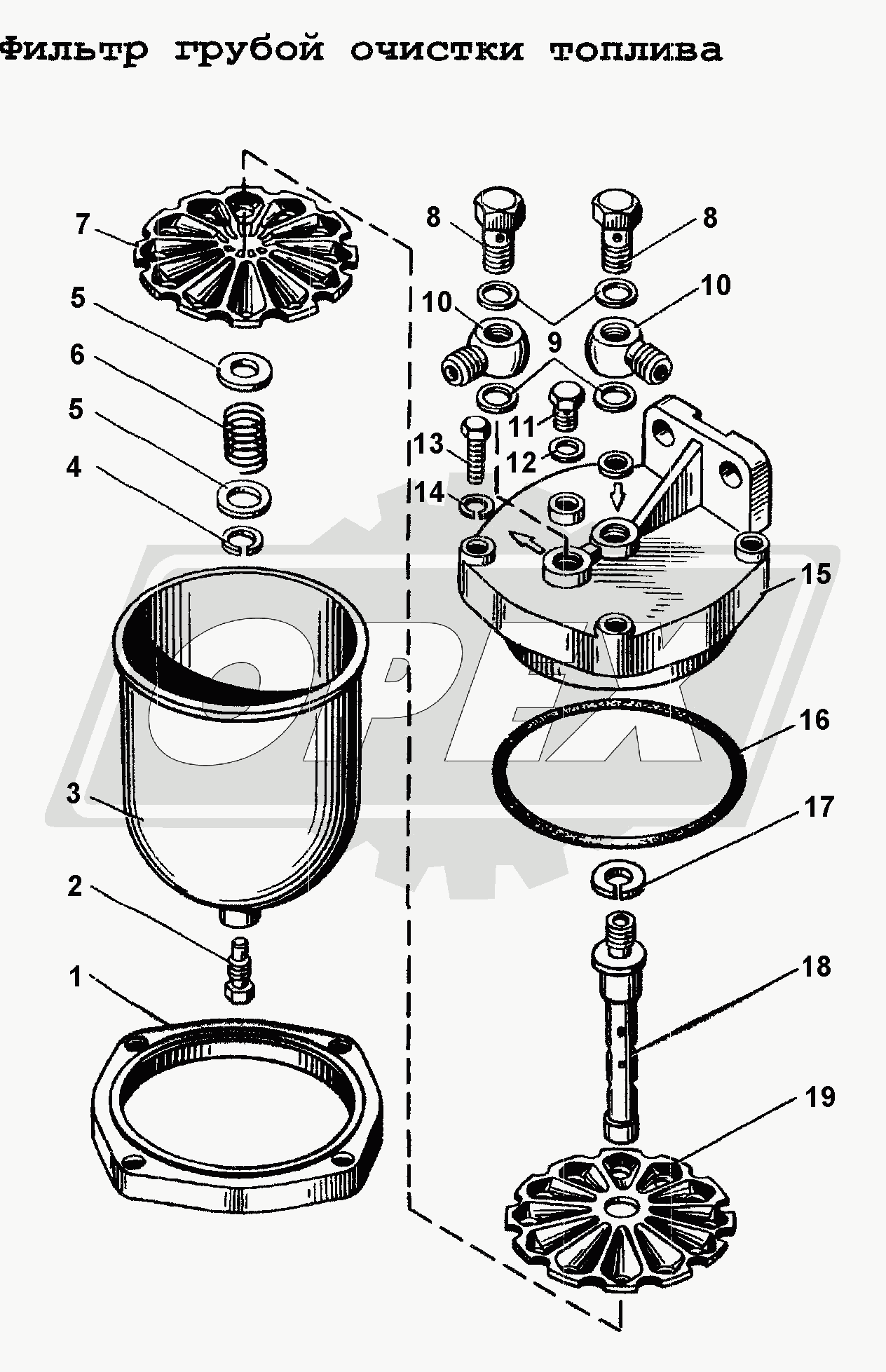 Фильтр грубой очистки топлива

7
5
6
5
4
3
2
1
8
8
10
10
9
11
13
12
14
15
16
17
18
19

ОРЕХ