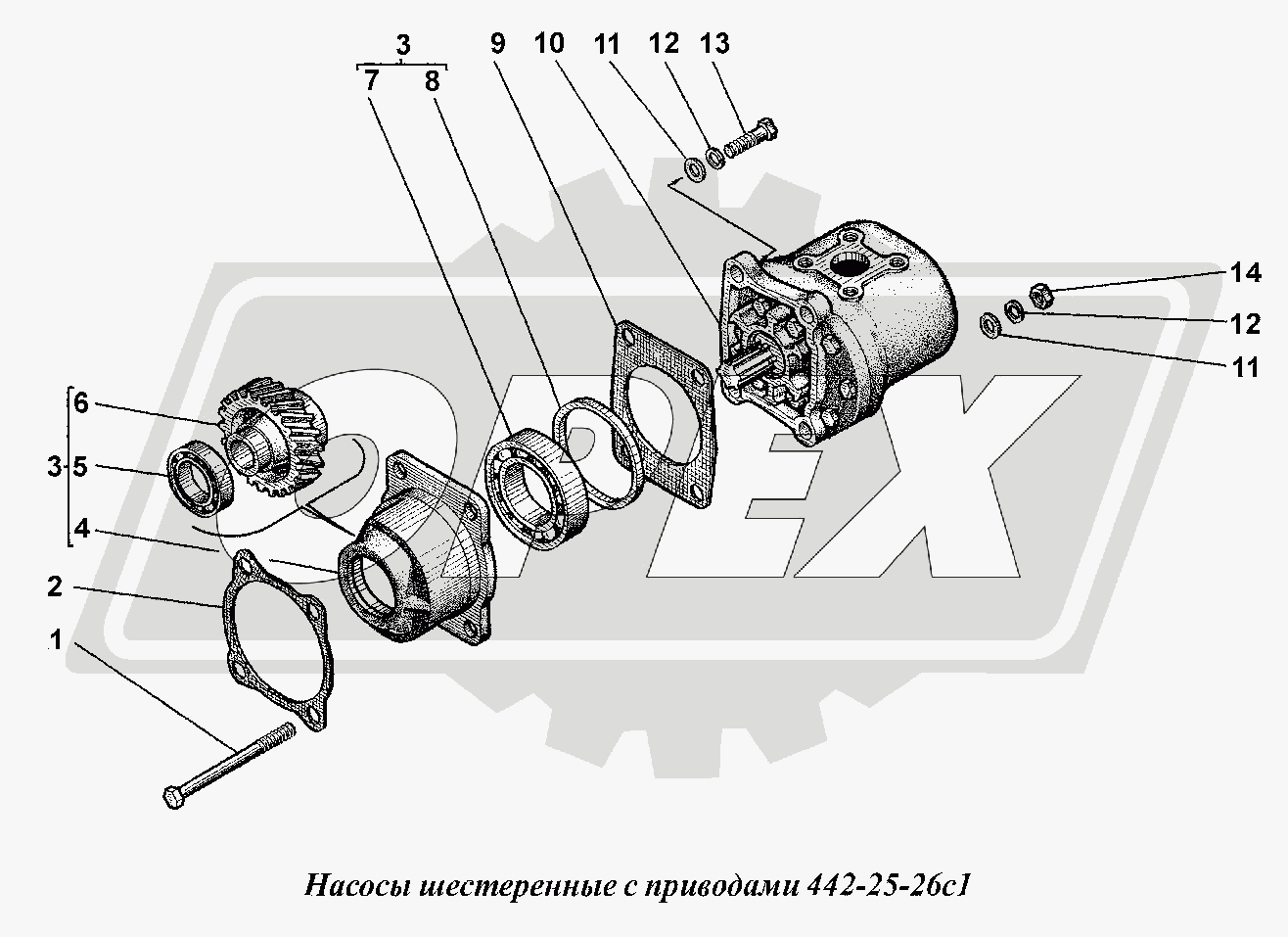 3
7 8
9
10
11
12
13
14
12
11
6
3 5
4
2
1
OPEX

Насосы шестеренные с приводами 442-25-26с1