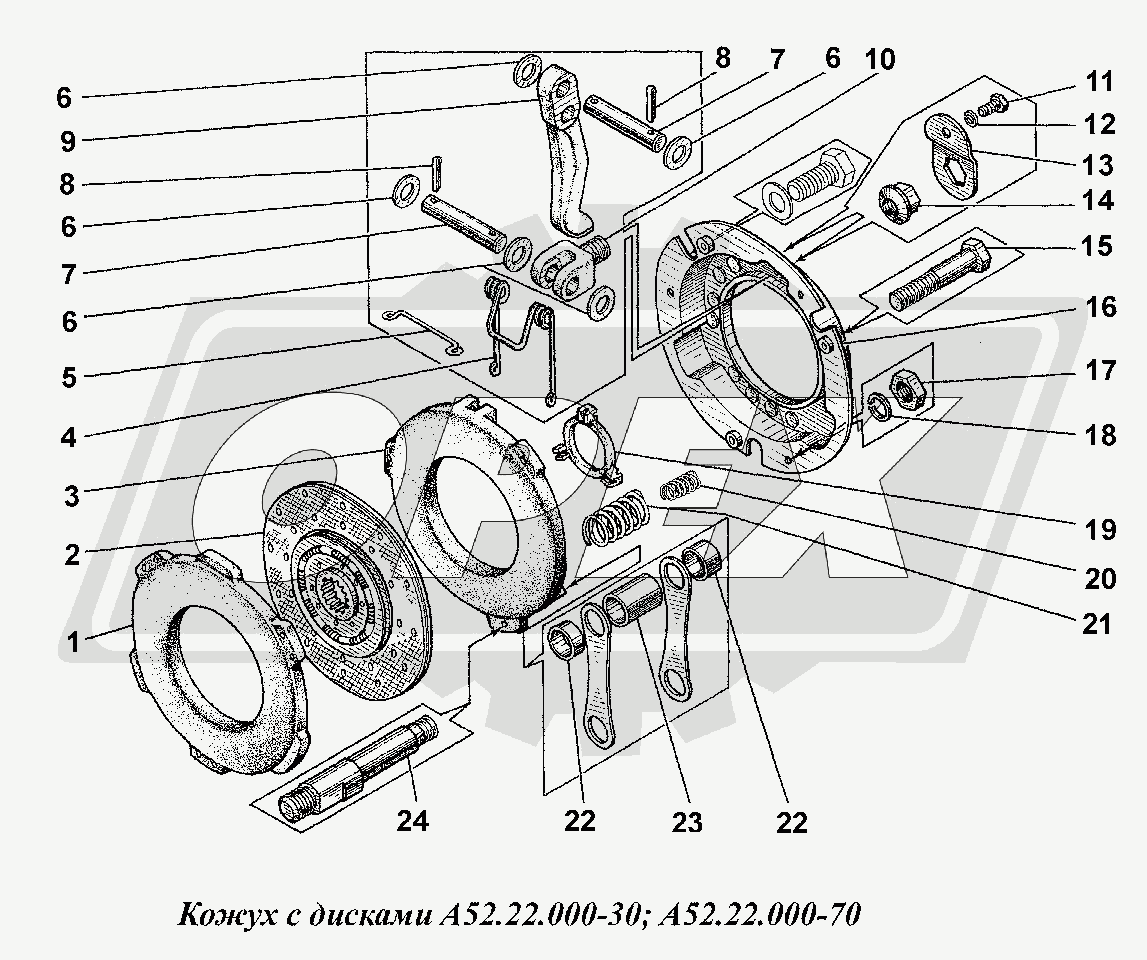 6
9
8
6
7
6
5
4
3
2
1
8
7
6
10
11
12
13
14
15
16
17
18
19
20
21
24
22
23
22

Кожух с дисками А52.22.000-30; А52.22.000-70