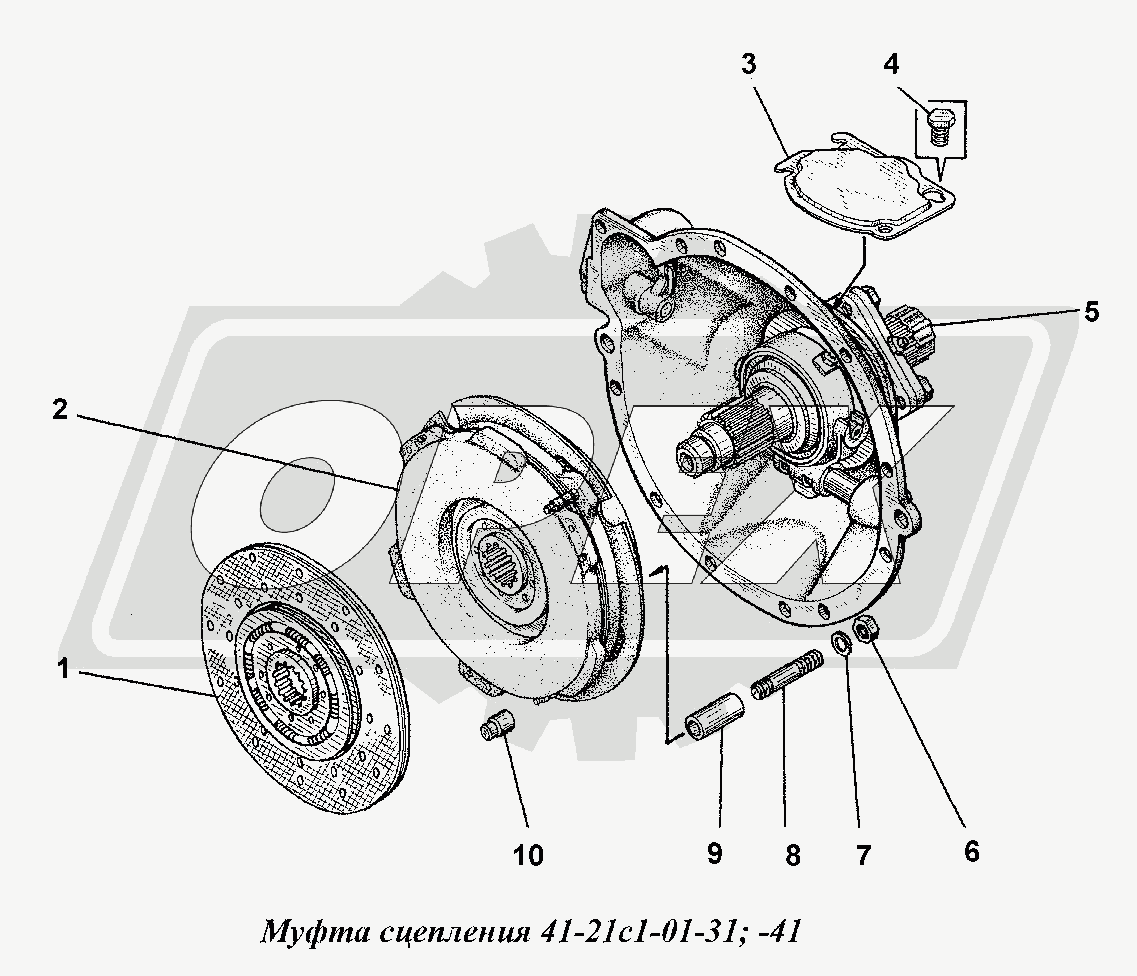 3
4
5
2
1
10
9
8
7
6

Муфта сцепления 41-21с1-01-31; -41