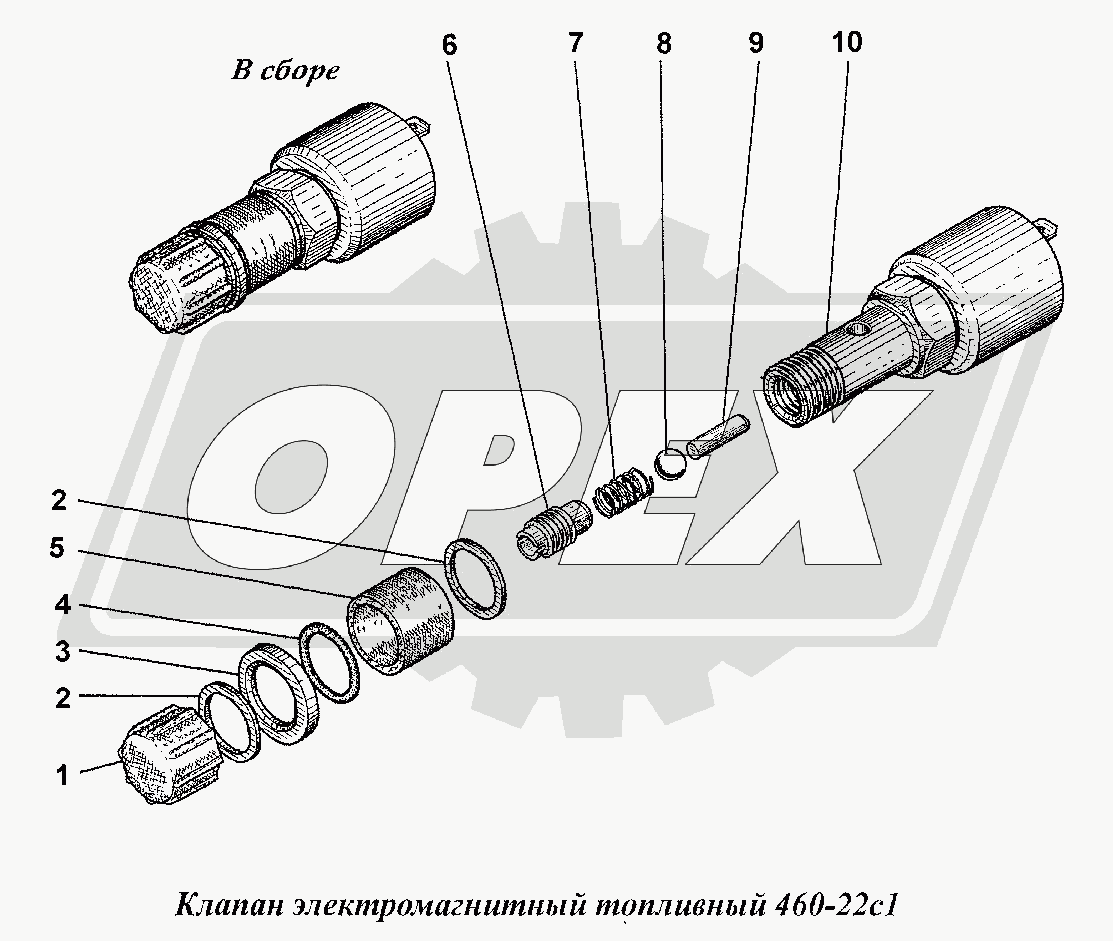 В сборе

6
7
8
9
10

OPEX

2
5
4
3
2
1

Клапан электромагнитный топливный 460-22с1