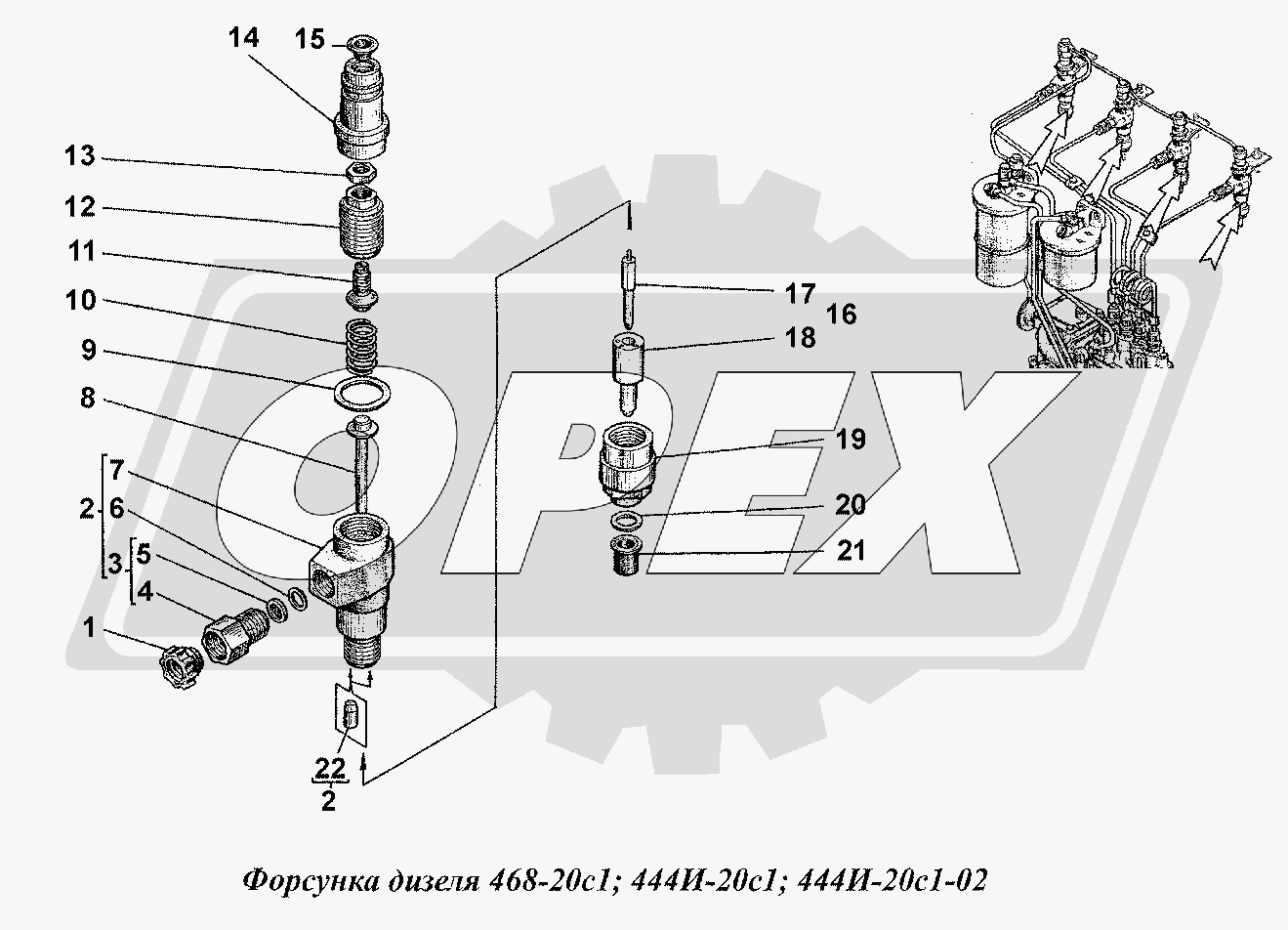 14
15
13
12
11
10
9
8
7
2
6
3
5
4
1
22
2
17
16
18
19
20
21
OPEX
Форсунка дизеля 468-20с1; 444И-20с1; 444И-20с1-02