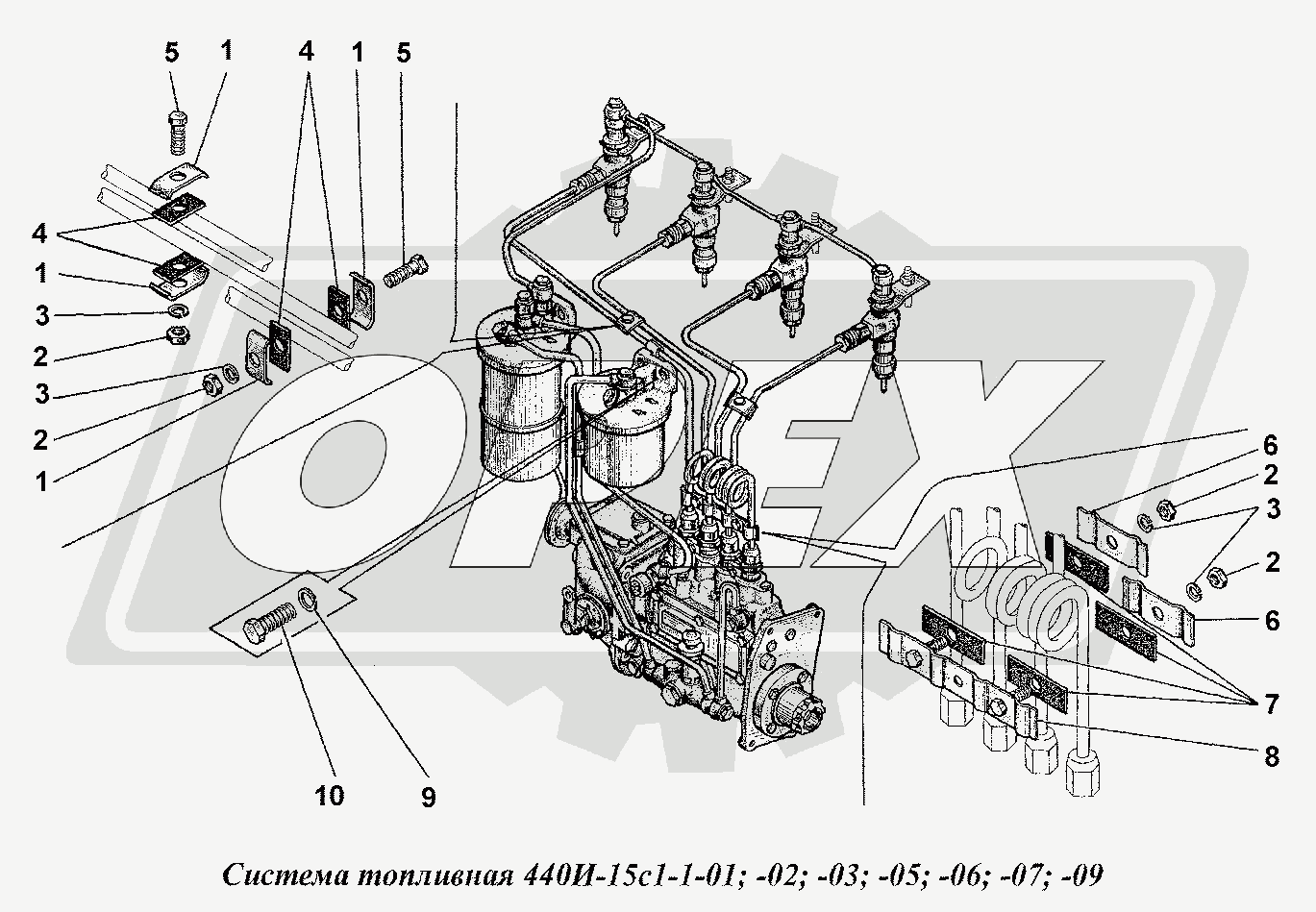 5 1 4 1 5

4

1

3

2

3

2

1

OPEX

6

2

3

2

6

7

8

10 9

Система топливная 440И-15с1-1-01; -02; -03; -05; -06; -07; -09