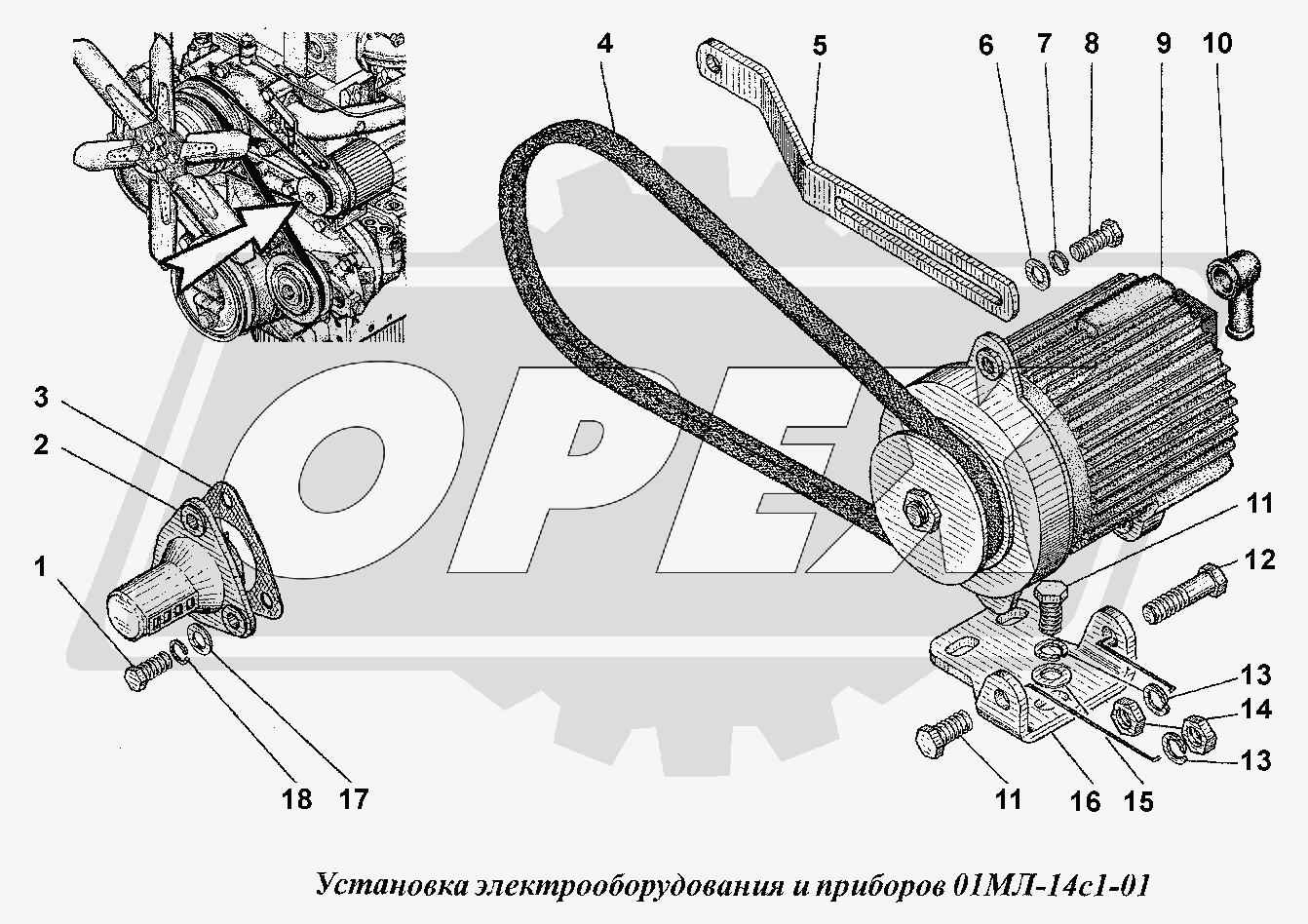 4
5
6
7
8
9
10
3
2
1
11
12
13
14
13
18
17
11
16
15
OPEX
Установка электрооборудования и приборов 01МЛ-14с1-01