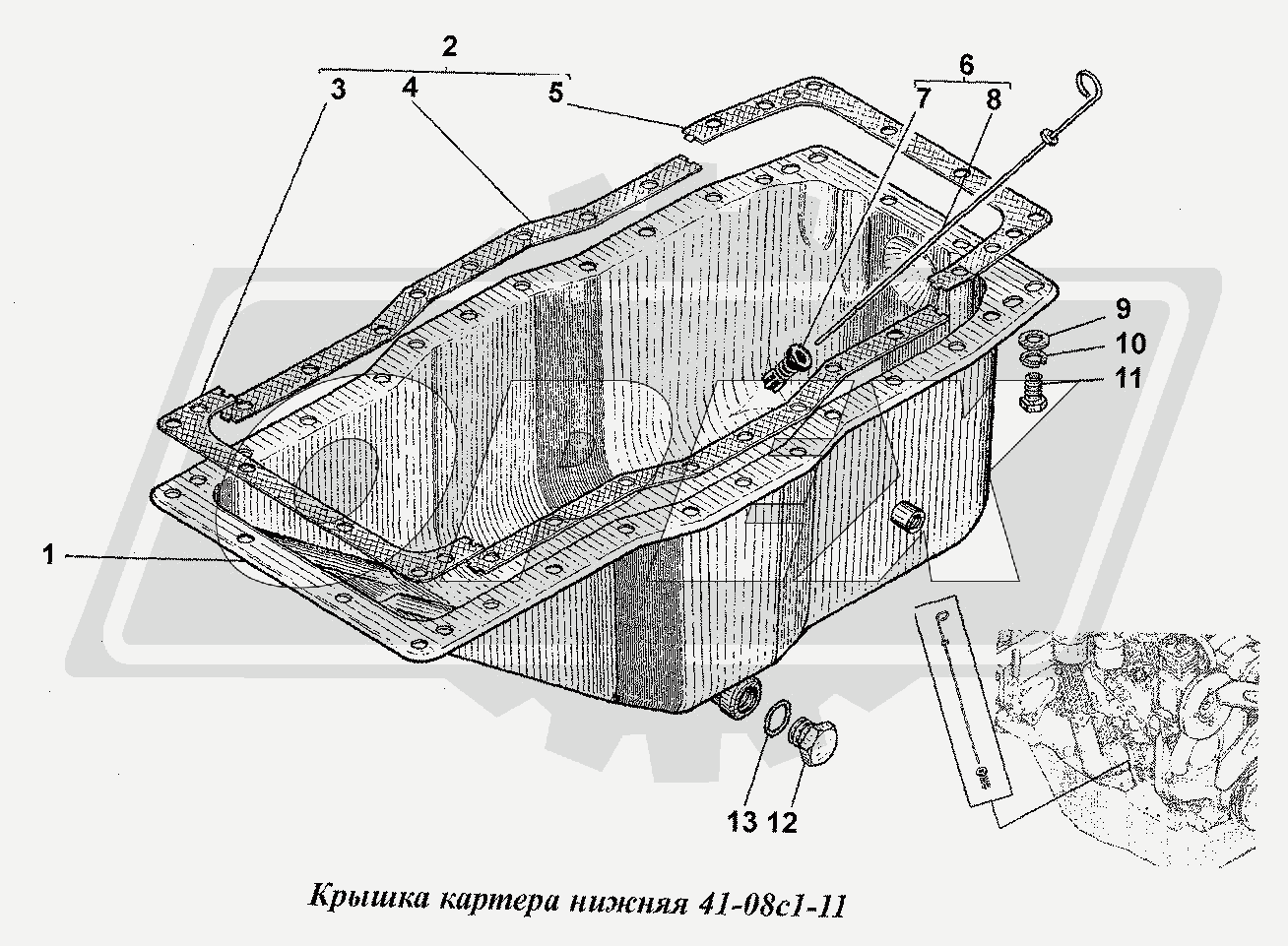 2
3
4
5
6
7
8
9
10
11
1
13
12

Крышка картера нижняя 41-08с1-11