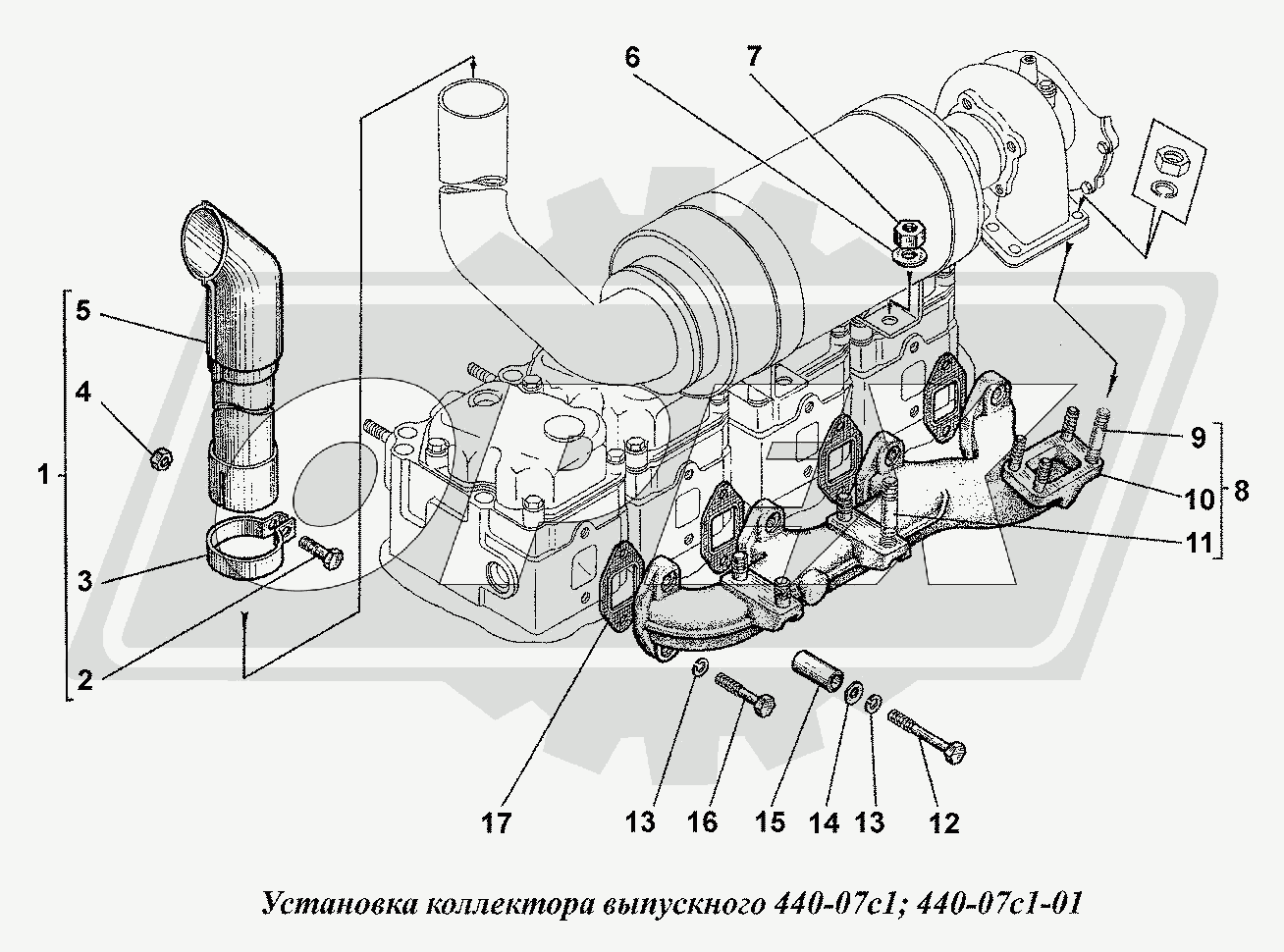 6
7
5
4
1
3
2
9
10
8
11
17
13
16
15
14
13
12

Установка коллектора выпускного 440-07с1; 440-07с1-01