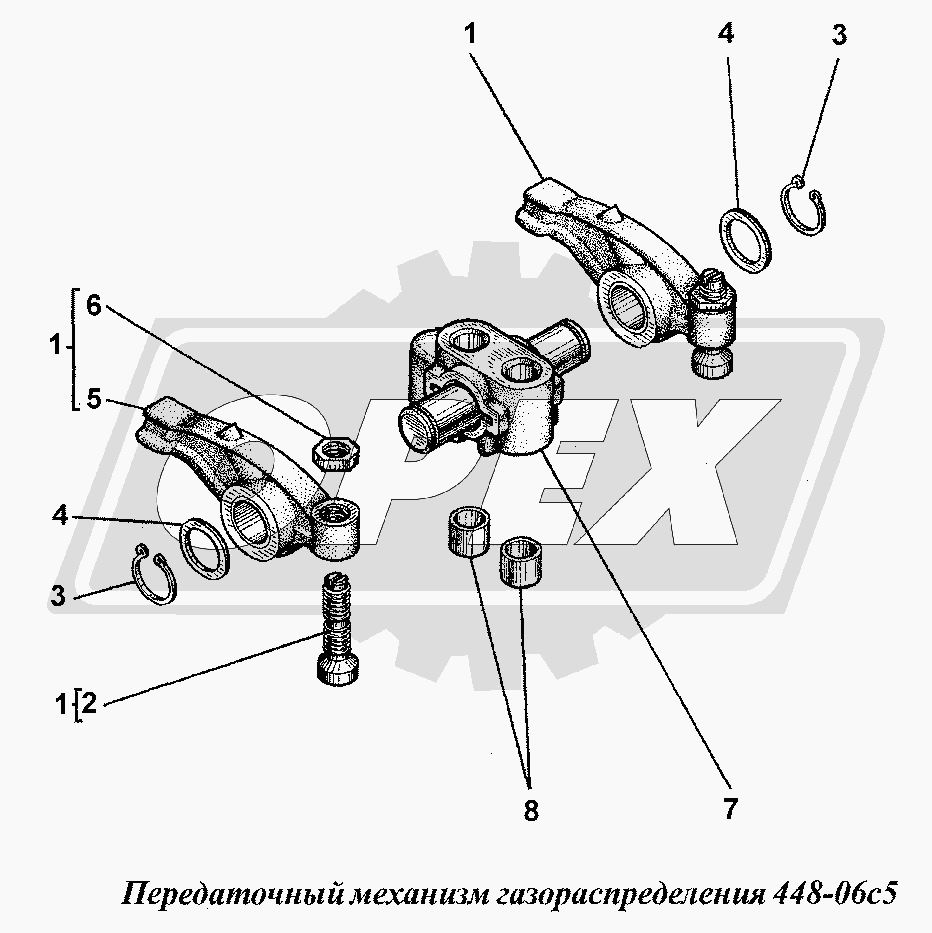 1
4
3
1
6
5
4
3
1
2
8
7
OPEX
Передаточный механизм газораспределения 448-06с5