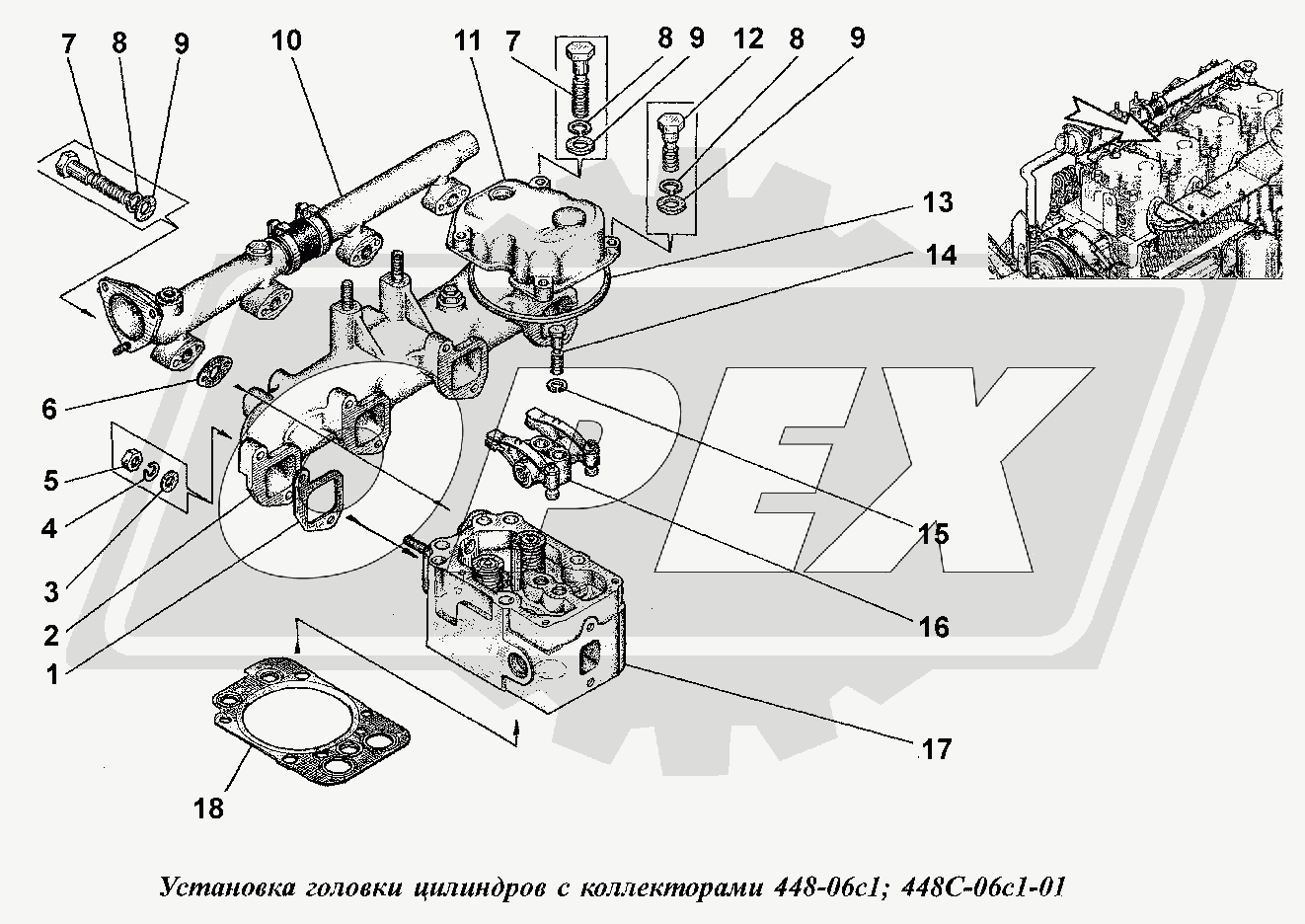 7 8 9 10 11 7 8 9 12 8 9

13

14

6

5

4

3

2

1

15

16

17

18

OPEX

Установка головки цилиндров с коллекторами 448-06с1; 448С-06с1-01