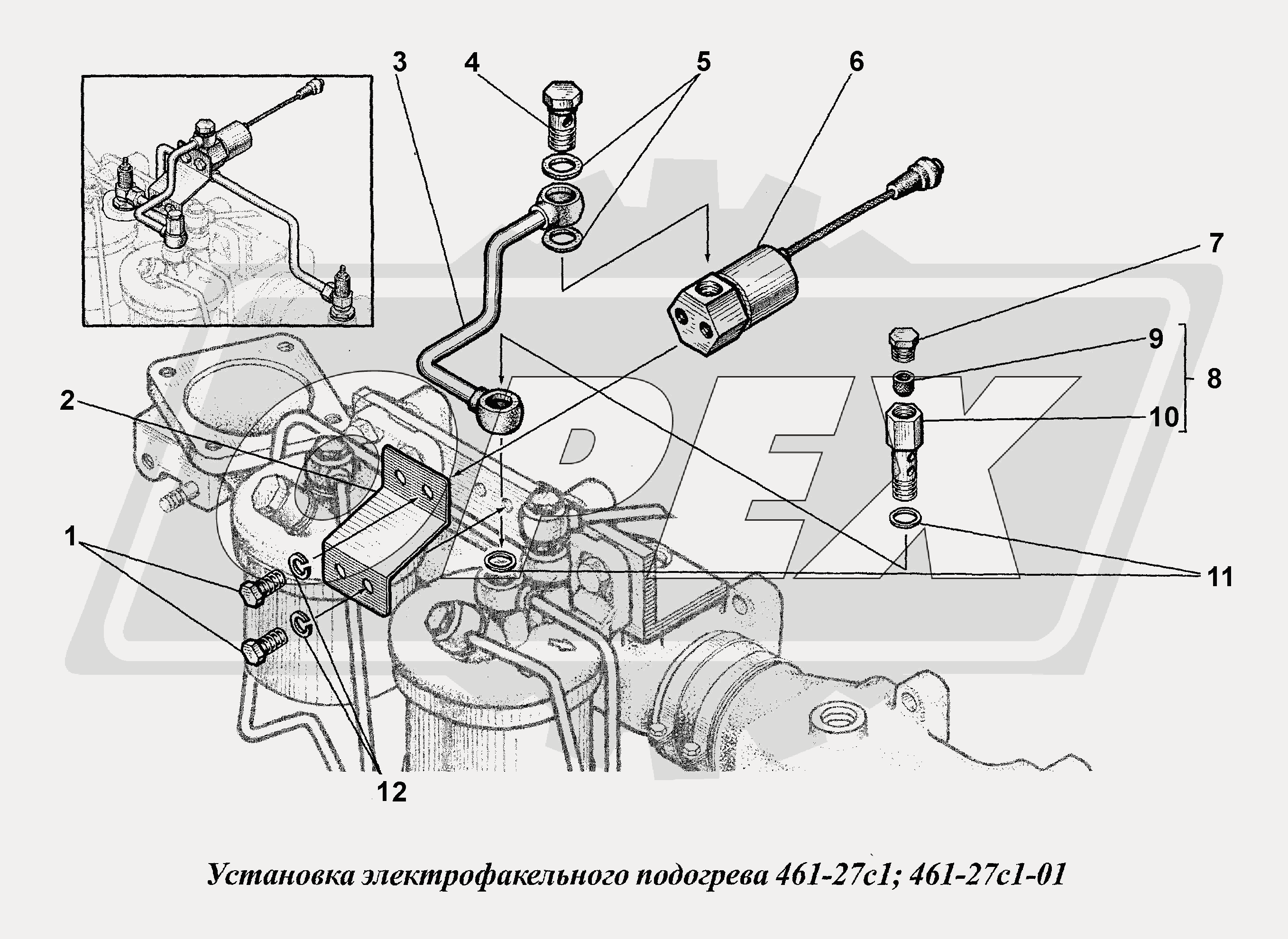 3
4
5
6
7
9
8
10
2
1
11
12
OREX

Установка электрофакельного подогрева 461-27с1; 461-27с1-01