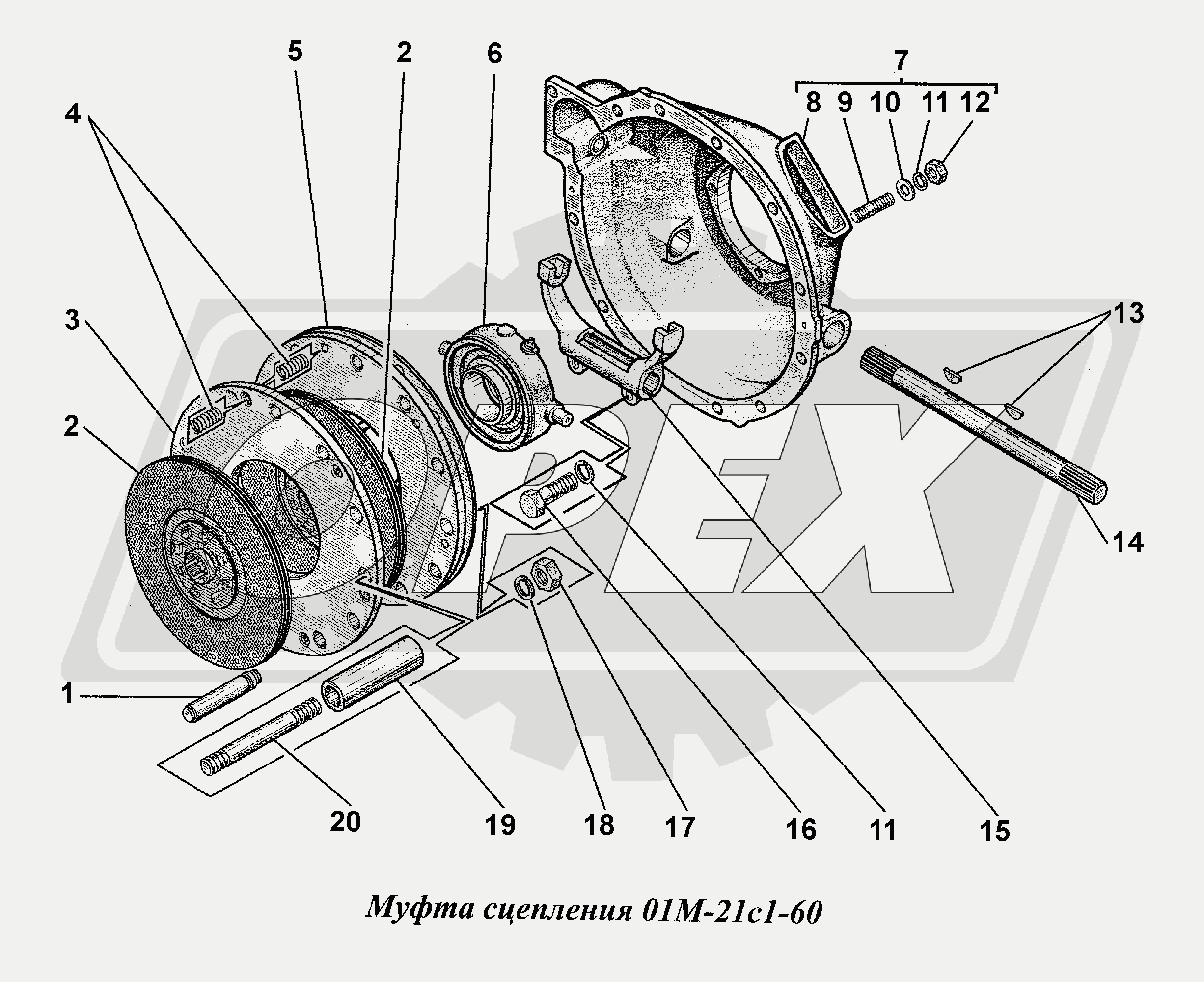 5 2 6 7
8 9 10 11 12
4
3
2
13
14
1
20 19 18 17 16 11 15

REX

Муфта сцепления 01М-21с1-60