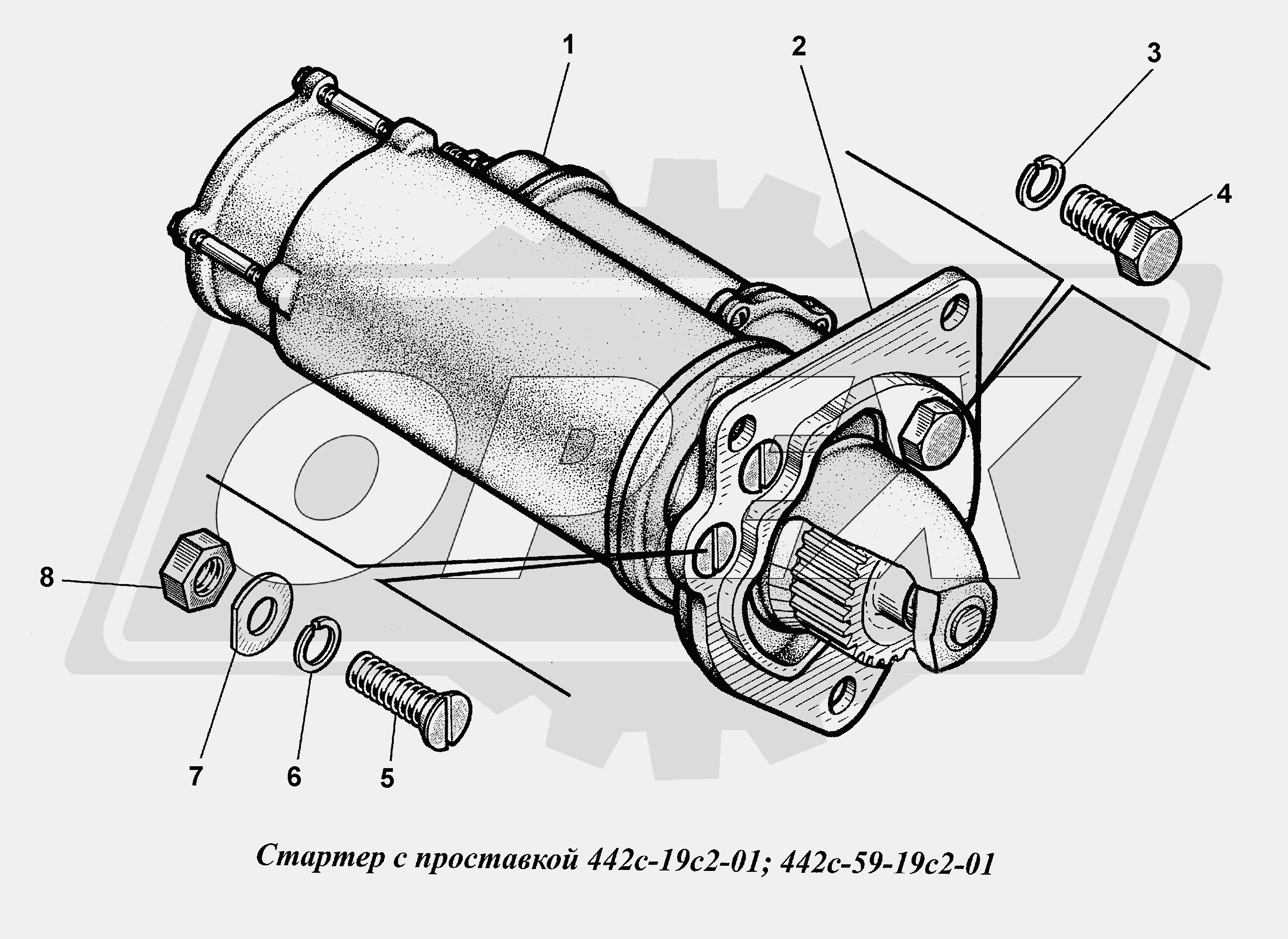 1
2
3
4
8
7
6
5

Стартер с проставкой 442с-19с2-01; 442с-59-19с2-01