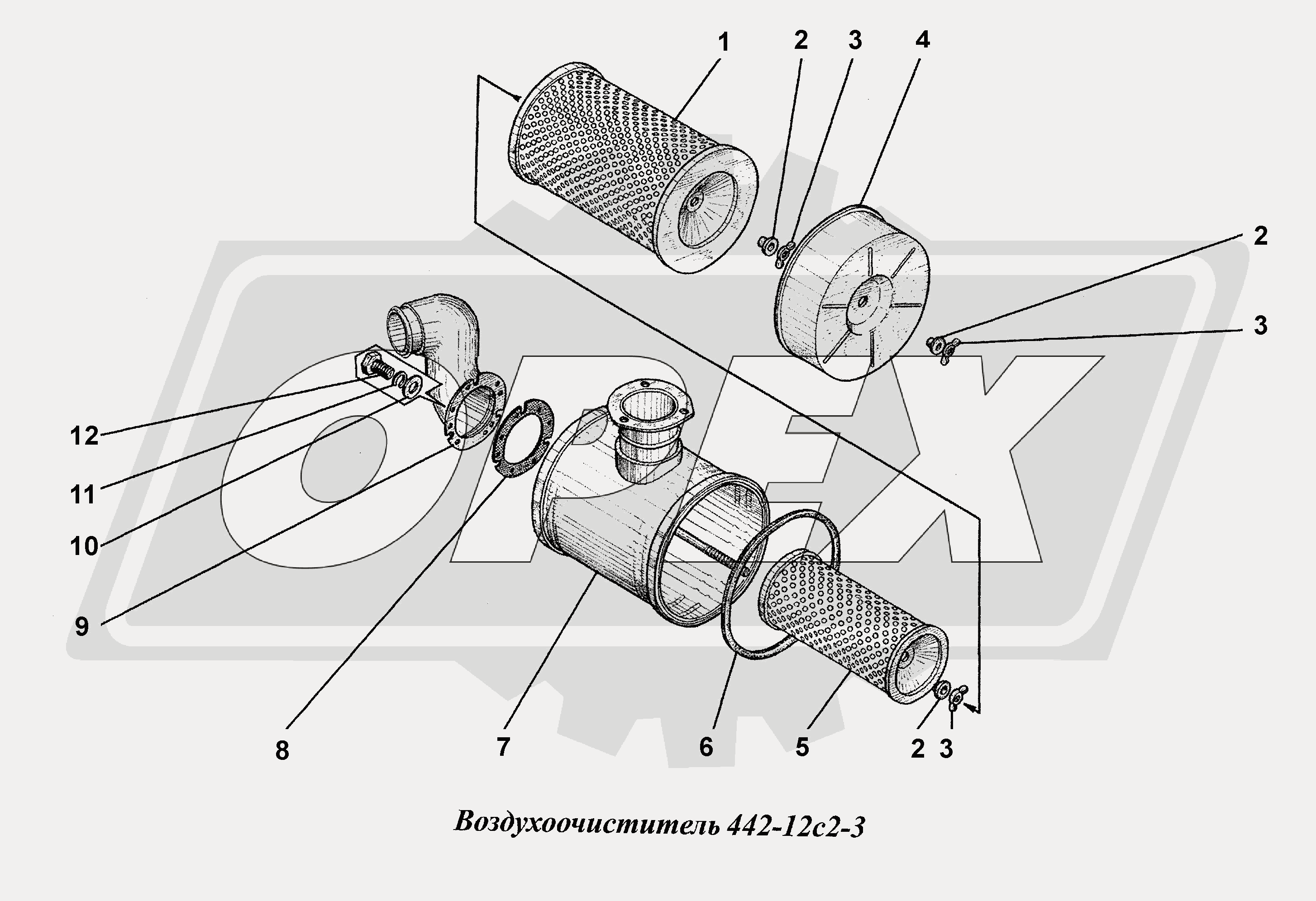 1
2
3
4
2
3
12
11
10
9
8
7
6
5
2
3

OPEX

Воздухоочиститель 442-12с2-3