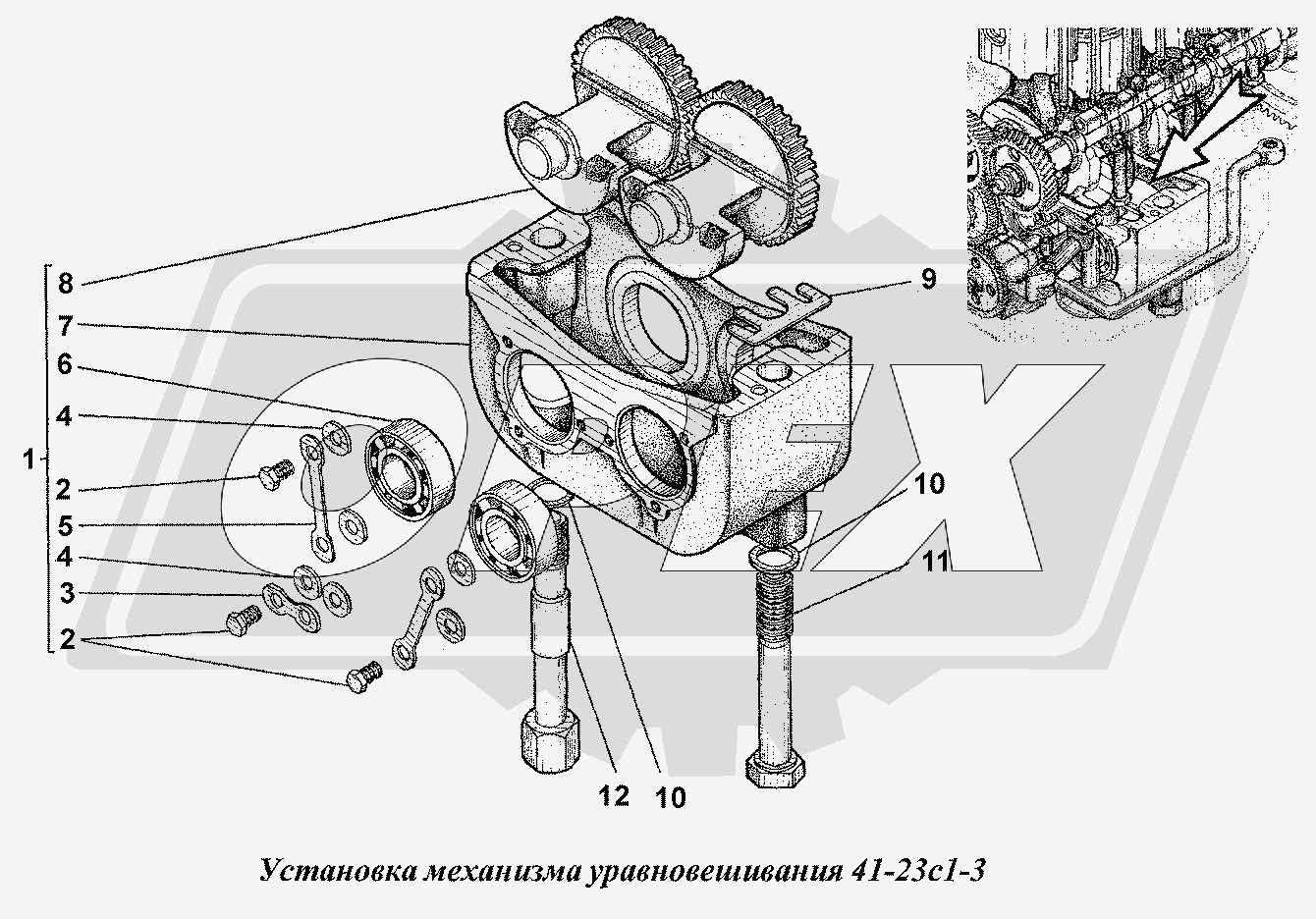 8
7
6
4
1
2
5
4
3
2
9
10
11
12
10

Установка механизма уравновешивания 41-23с1-3