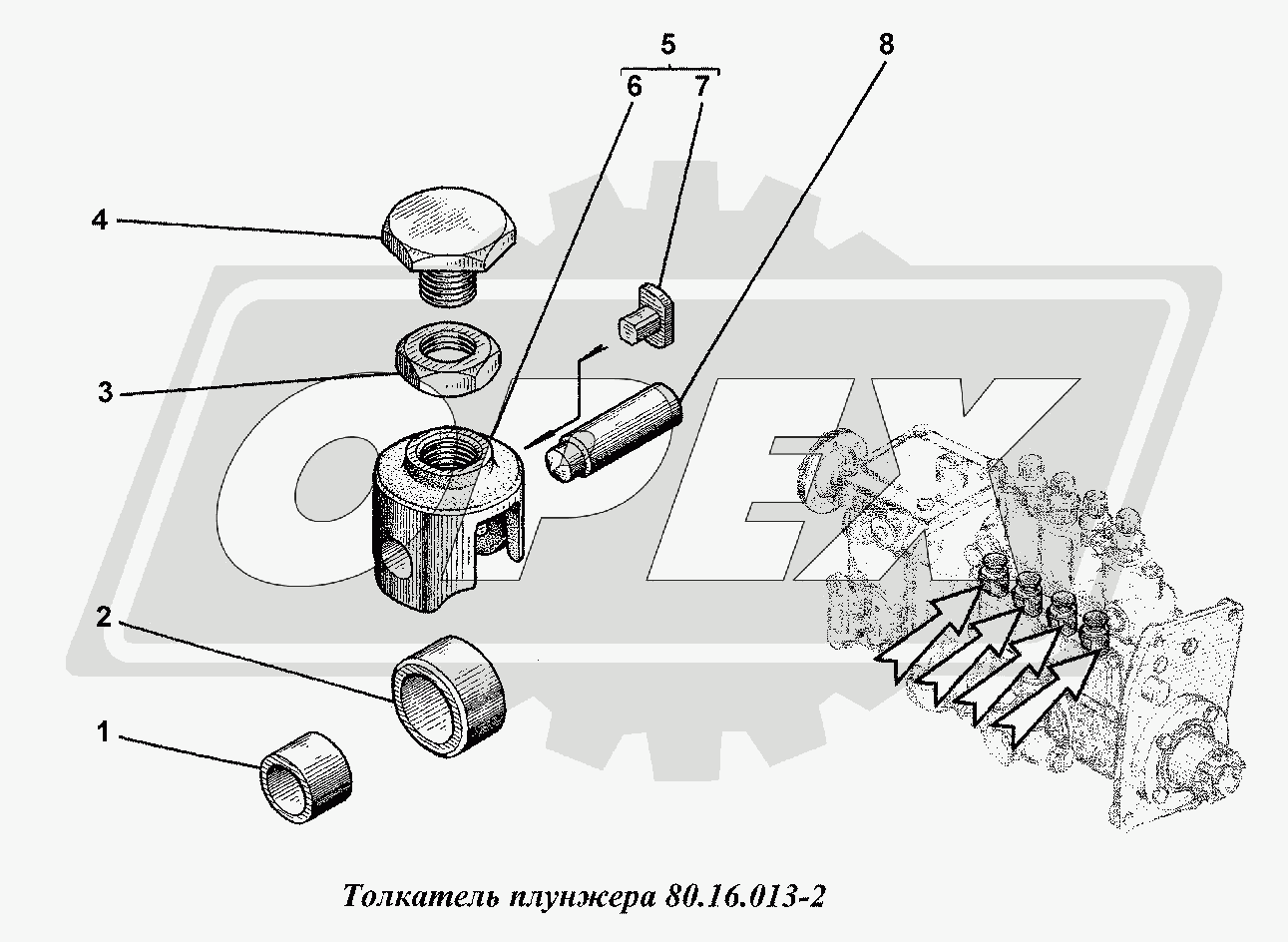 5
6
7
8
4
3
2
1
OPEX
Толкатель плунжера 80.16.013-2