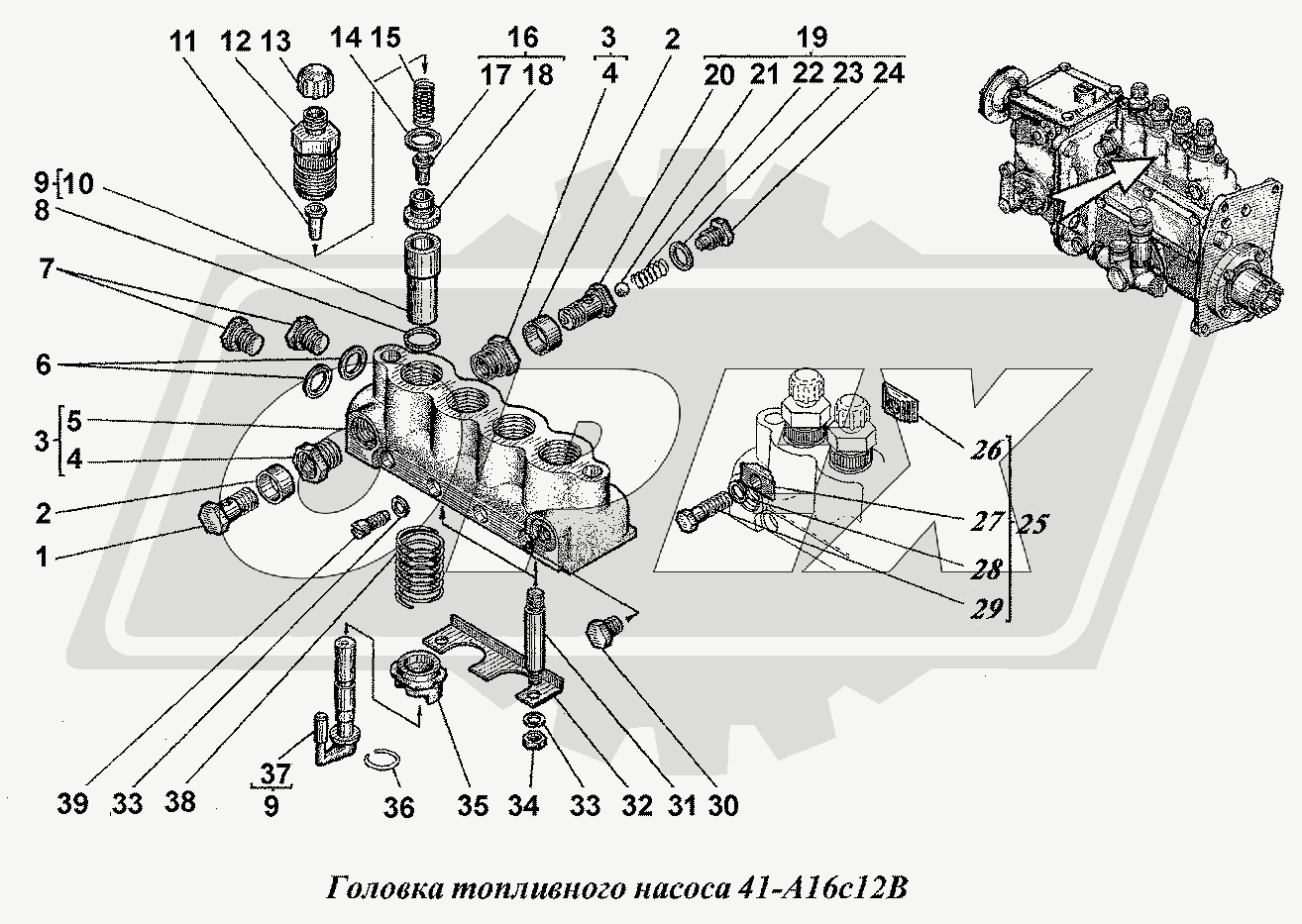 11 12 13 14 15 16 17 18 3 4 2 19 20 21 22 23 24

9 10
8
7
6
3 5
4
2
1

26
27 25
28
29

39 33 38 37 9 36 35 34 33 32 31 30

Головка топливного насоса 41-А16с12В