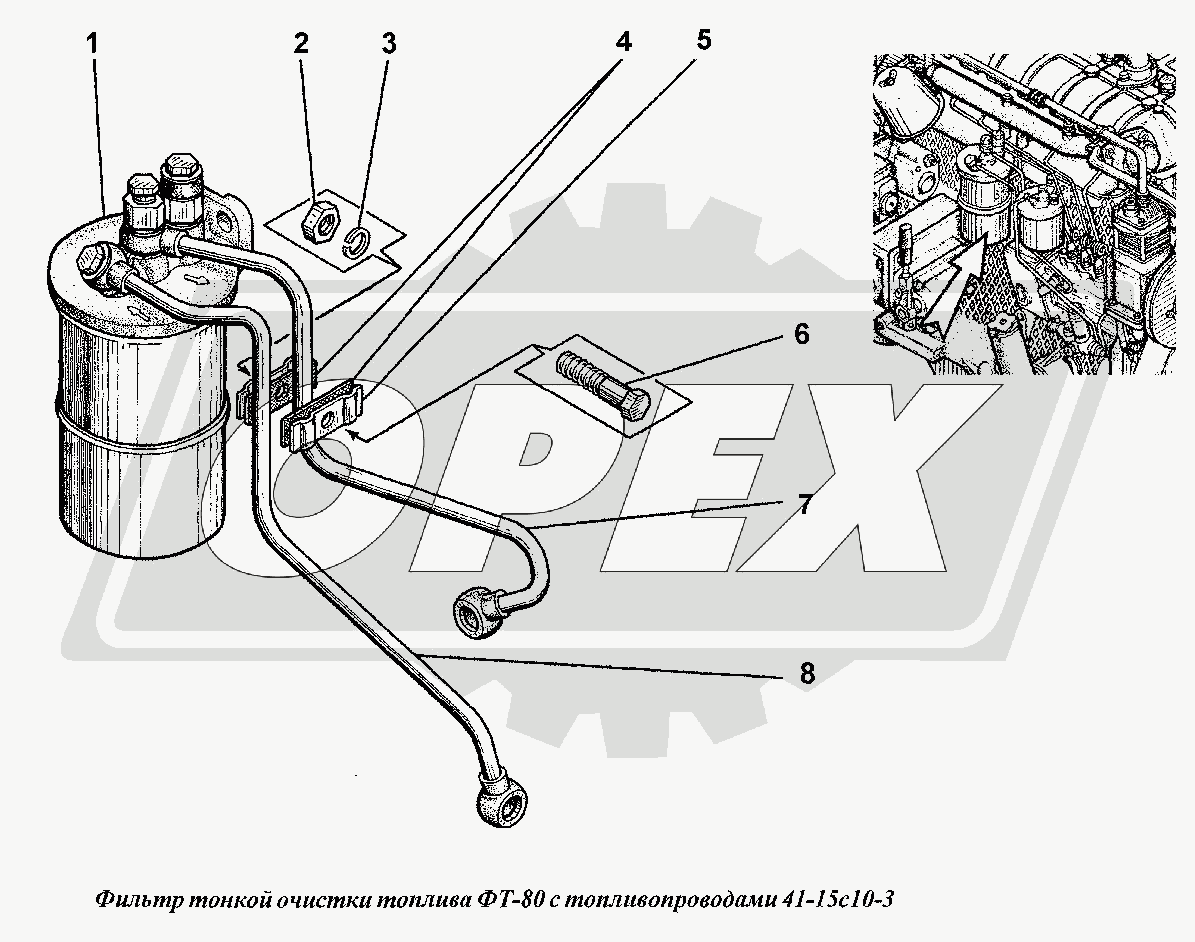 1 2 3 4 5

6

7

8

OPEX

Фильтр тонкой очистки топлива ФТ-80 с топливопроводами 41-15с10-3