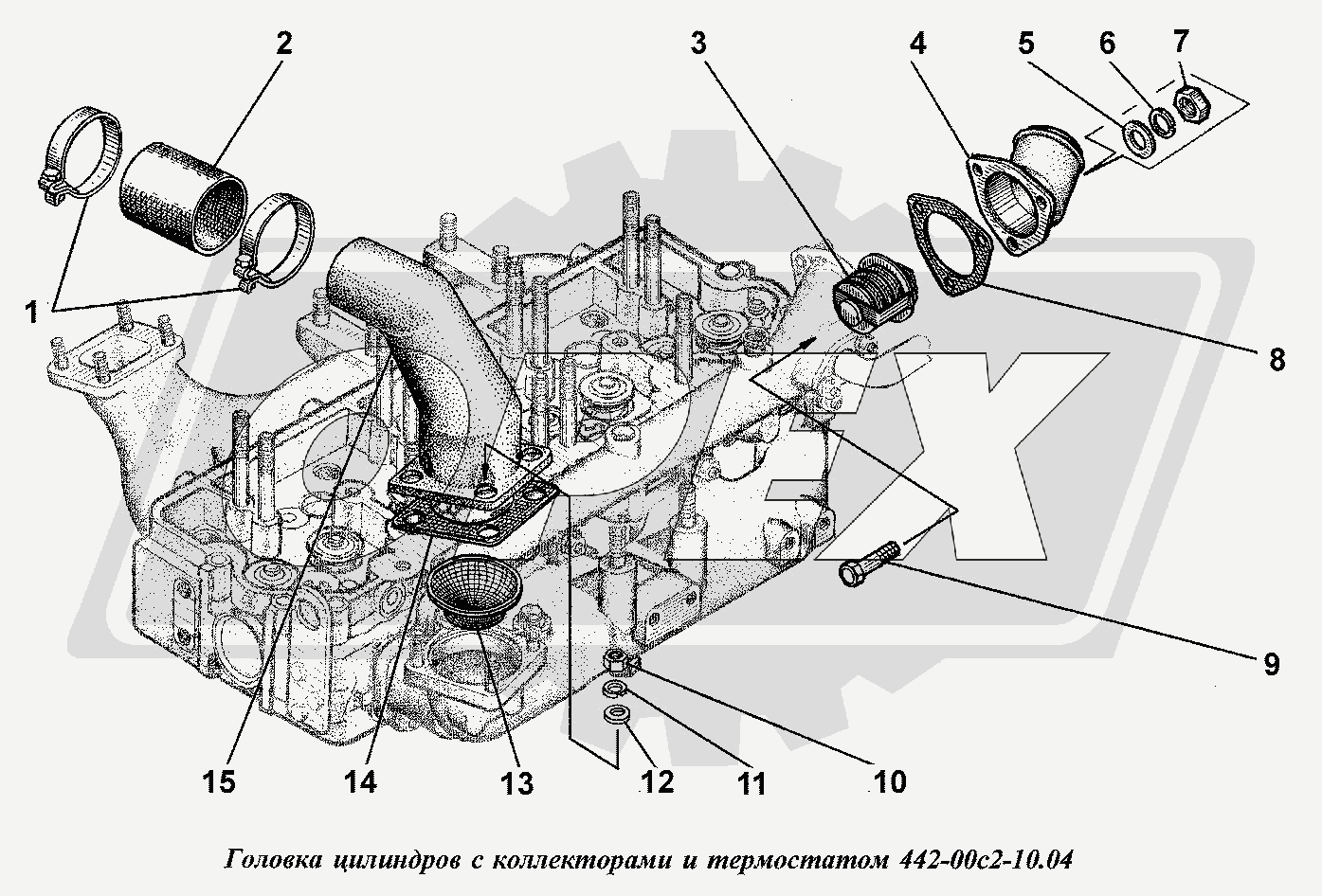 2
3
4
5
6
7
1
8
9
15
14
13
12
11
10

Головка цилиндров с коллекторами и термостатом 442-00с2-10.04