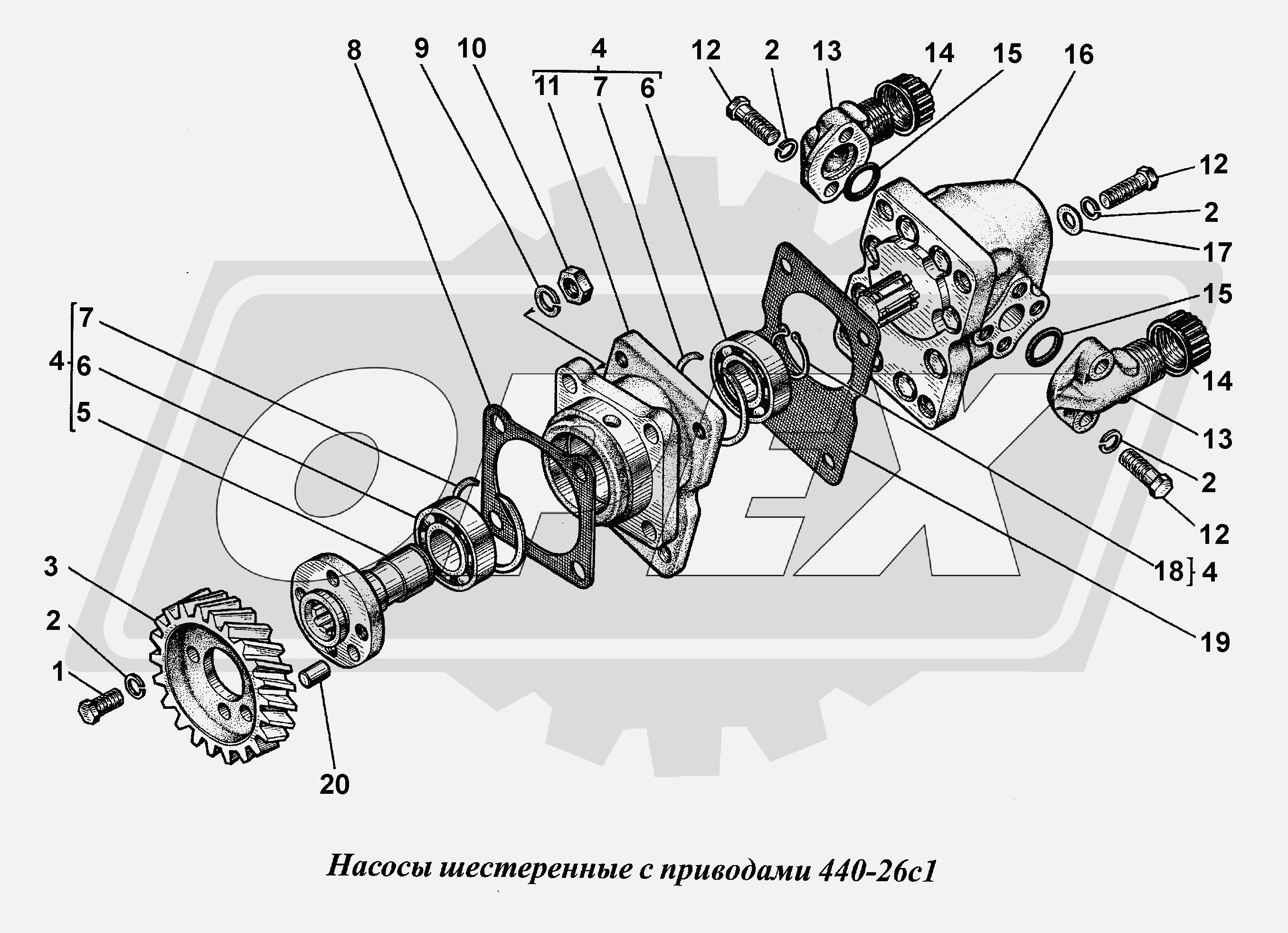 8 9 10 4 11 7 6 12 2 13 14 15 16

12
2
17
15
14
13
2
12
18 4
19

4 7
6
5

3
2
1
20

Насосы шестеренные с приводами 440-26с1