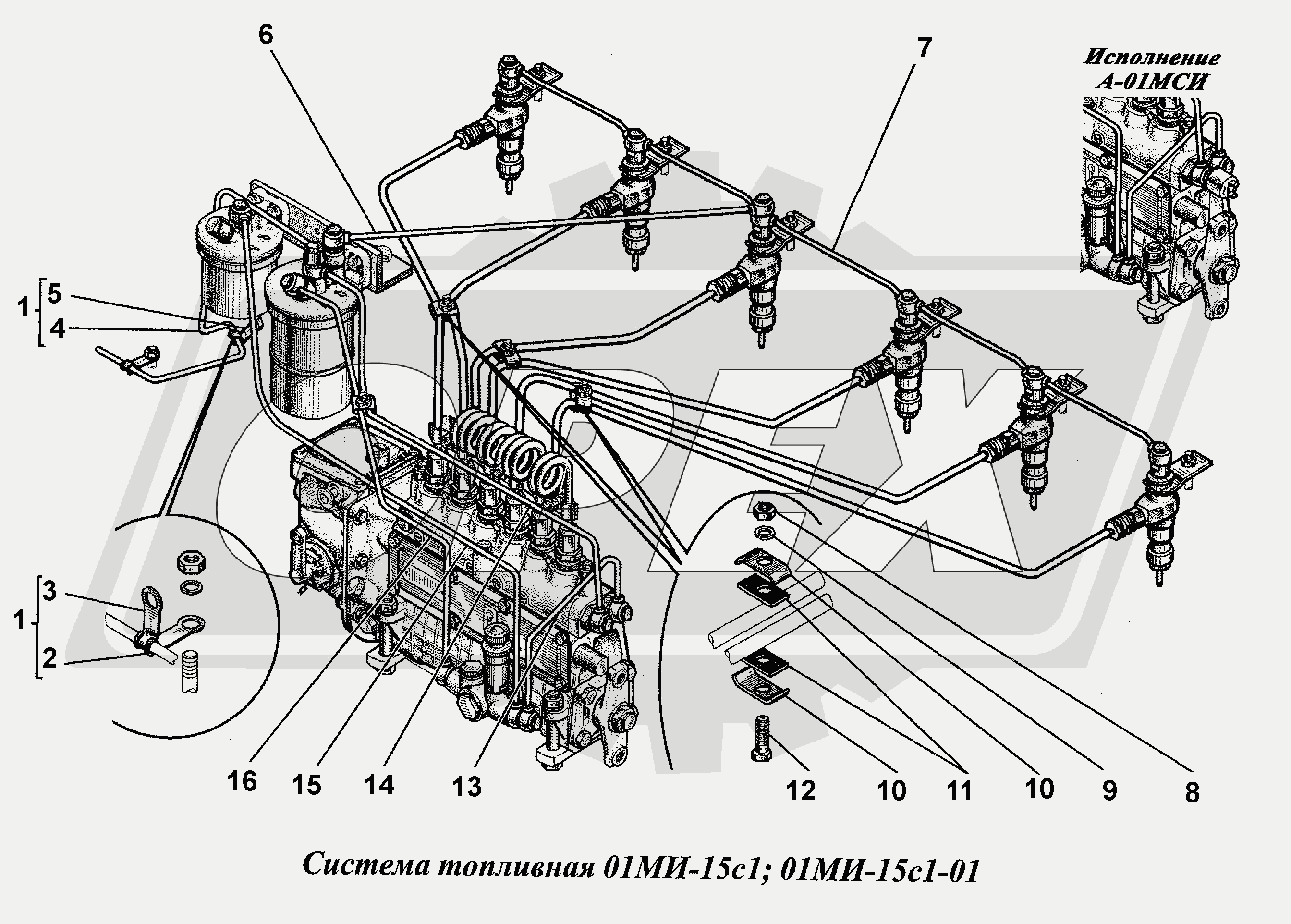 6

7

Исполнение
А-01МСИ

1 5
4

1 3
2

16 15 14 13 12 10 11 10 9 8

Система топливная 01МИ-15с1; 01МИ-15с1-01