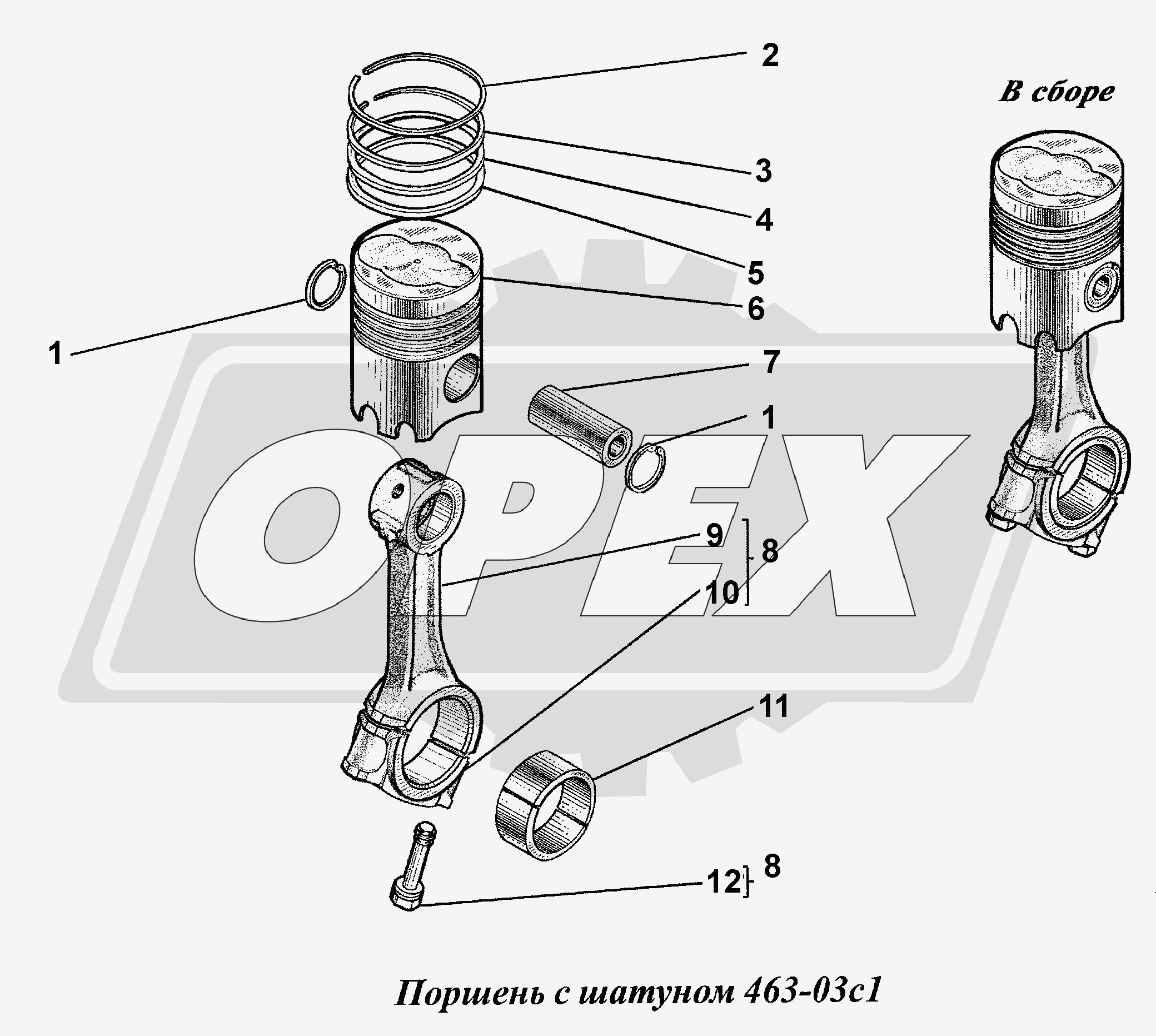 2

В сборе

3

4

5

6

1

7

1

9

8

10

11

12

8

OPEX

Поршень с шатуном 463-03с1