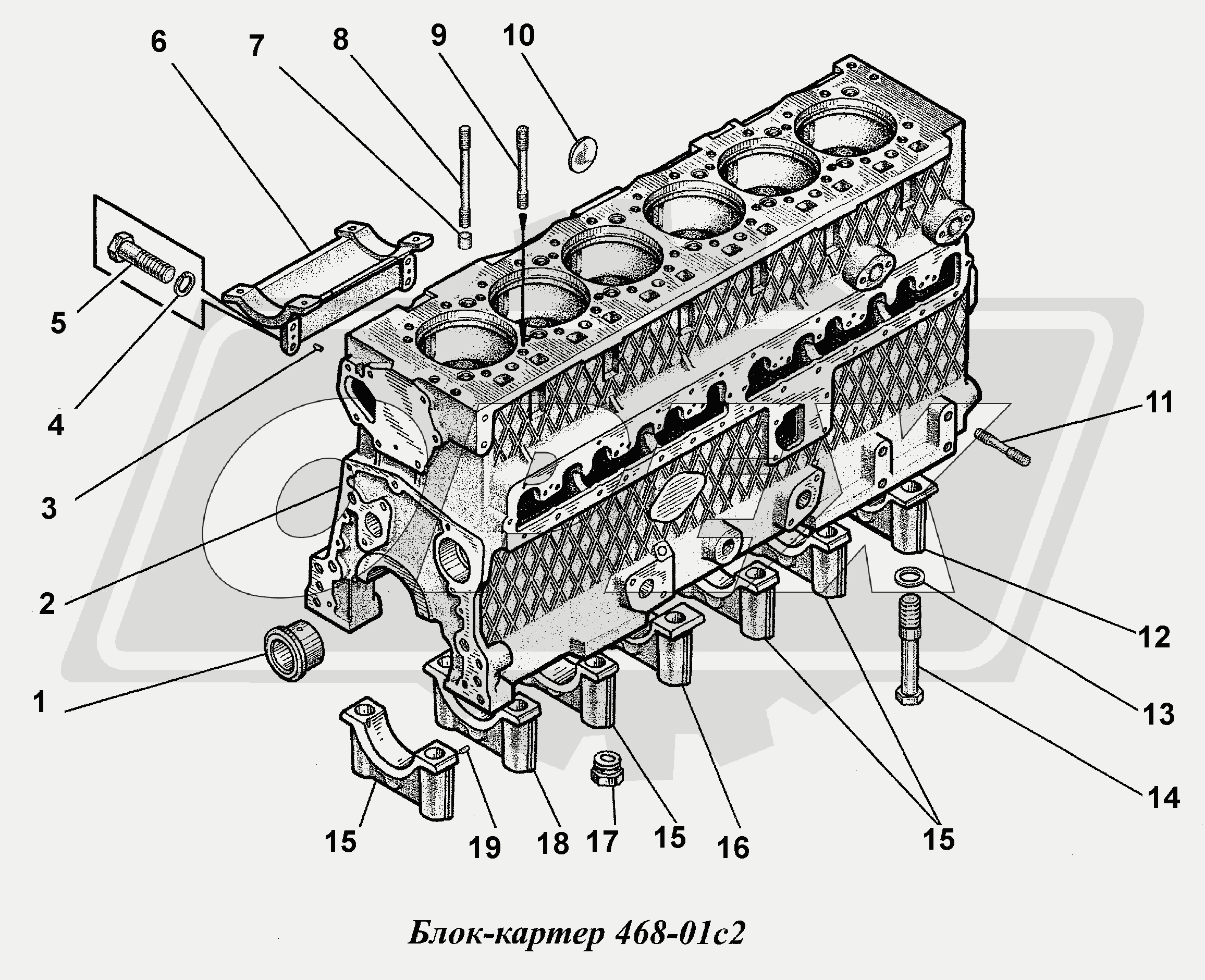 6
7
8
9
10
5
4
3
2
1
11
12
13
14
15
19
18
17
15
16
15

Блок-картер 468-01с2