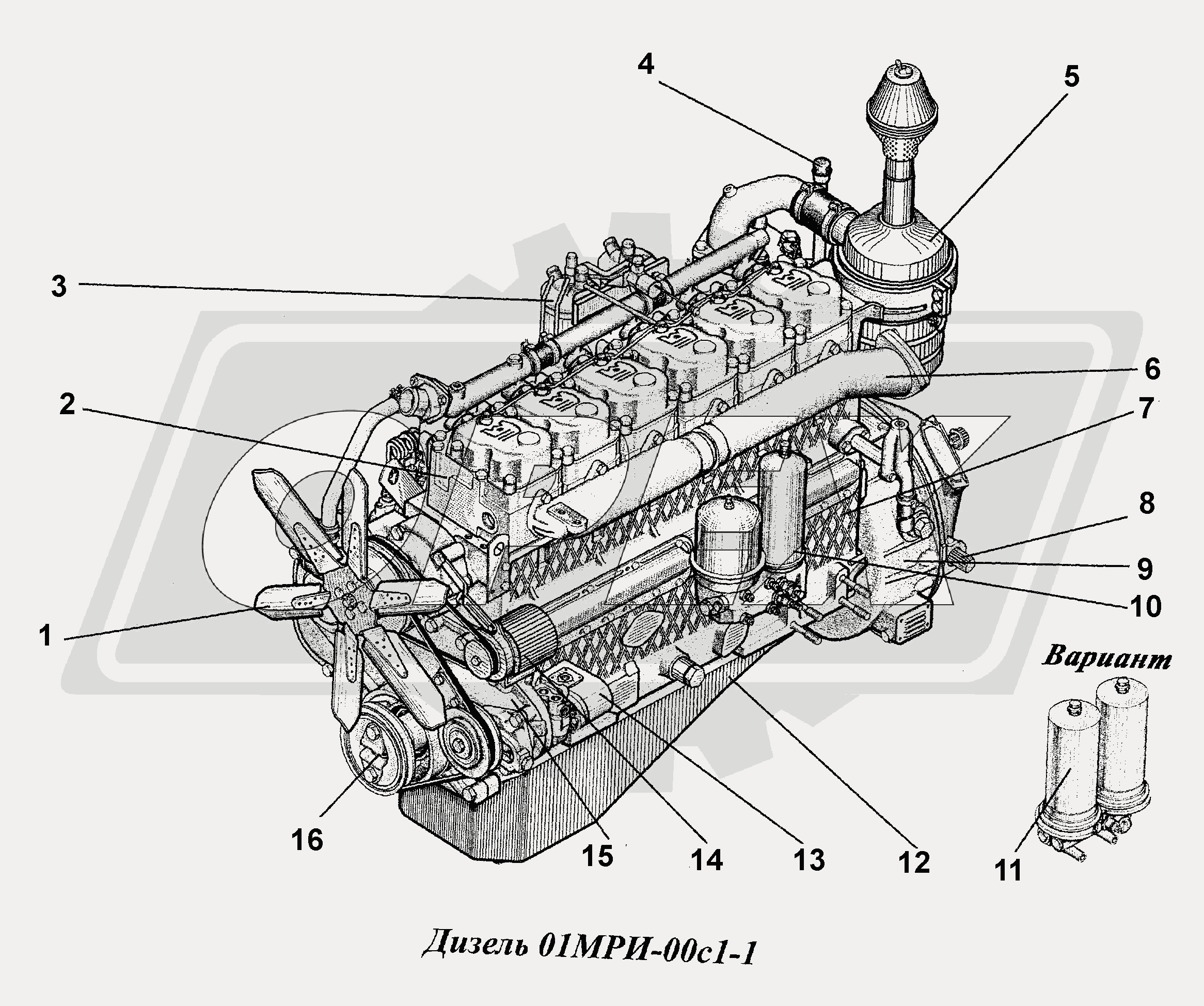 4
5
3
6
2
7
8
9
10
1
Вариант
16
15
14
13
12
11
Дизель 01МРИ-00с1-1