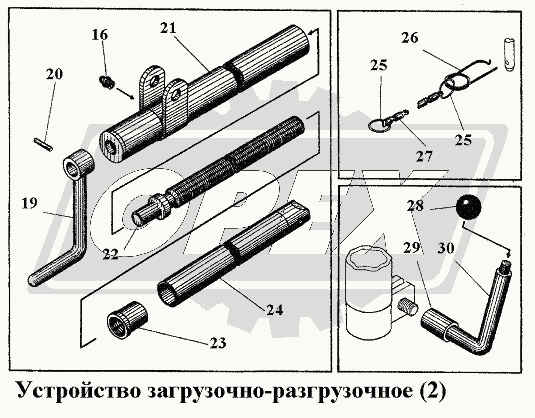 16
21
20
19
22
24
23
26
25
25
27
28
29
30

Устройство загрузочно-разгрузочное (2)