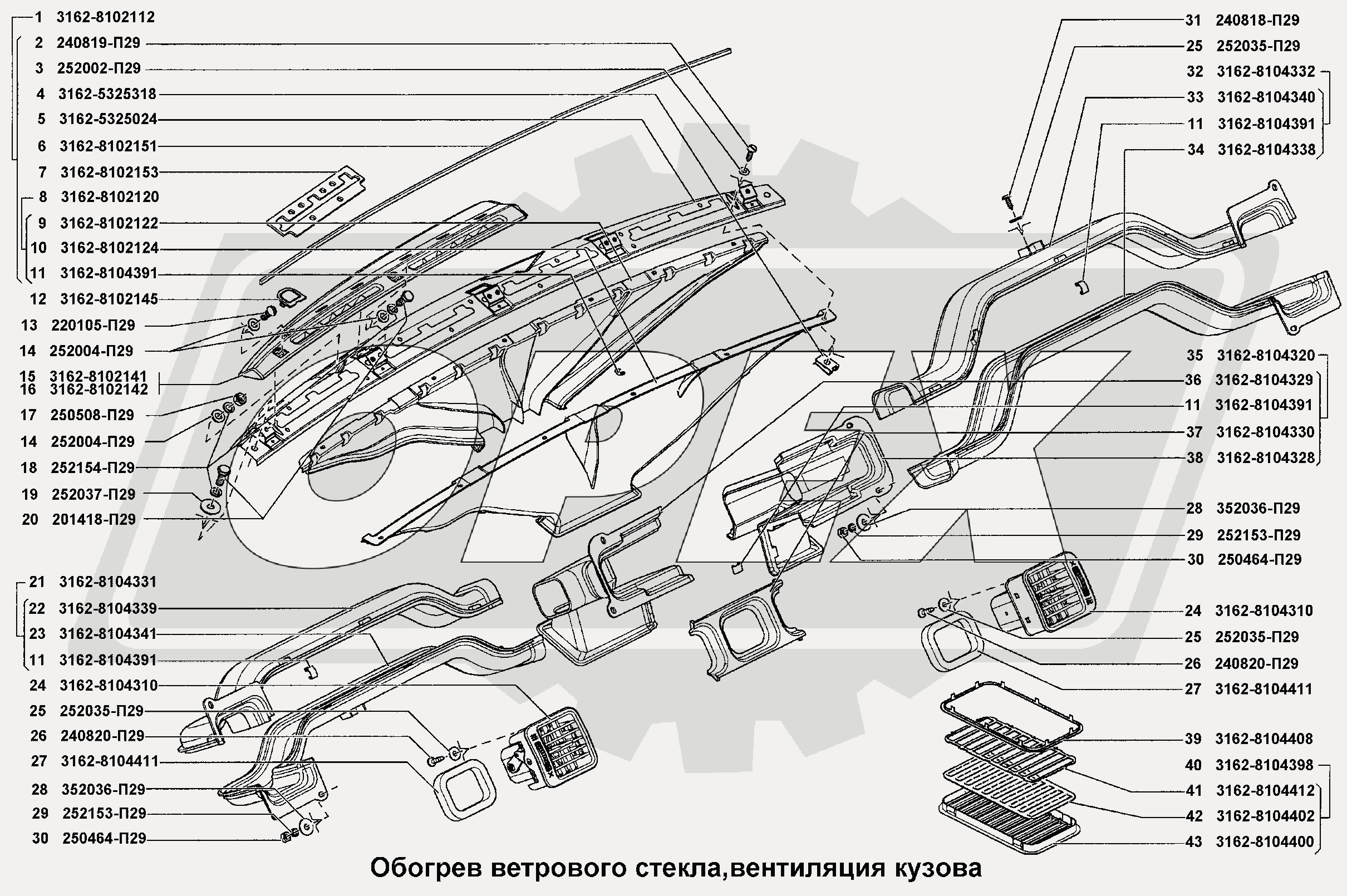 1 3162-8102112
2 240819-П29
3 252002-П29
4 3162-5325318
5 3162-5325024
6 3162-8102151
7 3162-8102153
8 3162-8102120
9 3162-8102122
10 3162-8102124
11 3162-8104391
12 3162-8102145
13 220105-П29
14 252004-П29
15 3162-8102141
16 3162-8102142
17 250508-П29
14 252004-П29
18 252154-П29
19 252037-П29
20 201418-П29

21 3162-8104331
22 3162-8104339
23 3162-8104341
11 3162-8104391
24 3162-8104310
25 252035-П29
26 240820-П29
27 3162-8104411
28 352036-П29
29 252153-П29
30 250464-П29

31 240818-П29
25 252035-П29
32 3162-8104332
33 3162-8104340
11 3162-8104391
34 3162-8104338

35 3162-8104320
36 3162-8104329
11 3162-8104391
37 3162-8104330
38 3162-8104328

28 352036-П29
29 252153-П29
30 250464-П29

24 3162-8104310
25 252035-П29
26 240820-П29
27 3162-8104411

39 3162-8104408
40 3162-8104398
41 3162-8104412
42 3162-8104402
43 3162-8104400

Обогрев ветрового стекла,вентиляция кузова