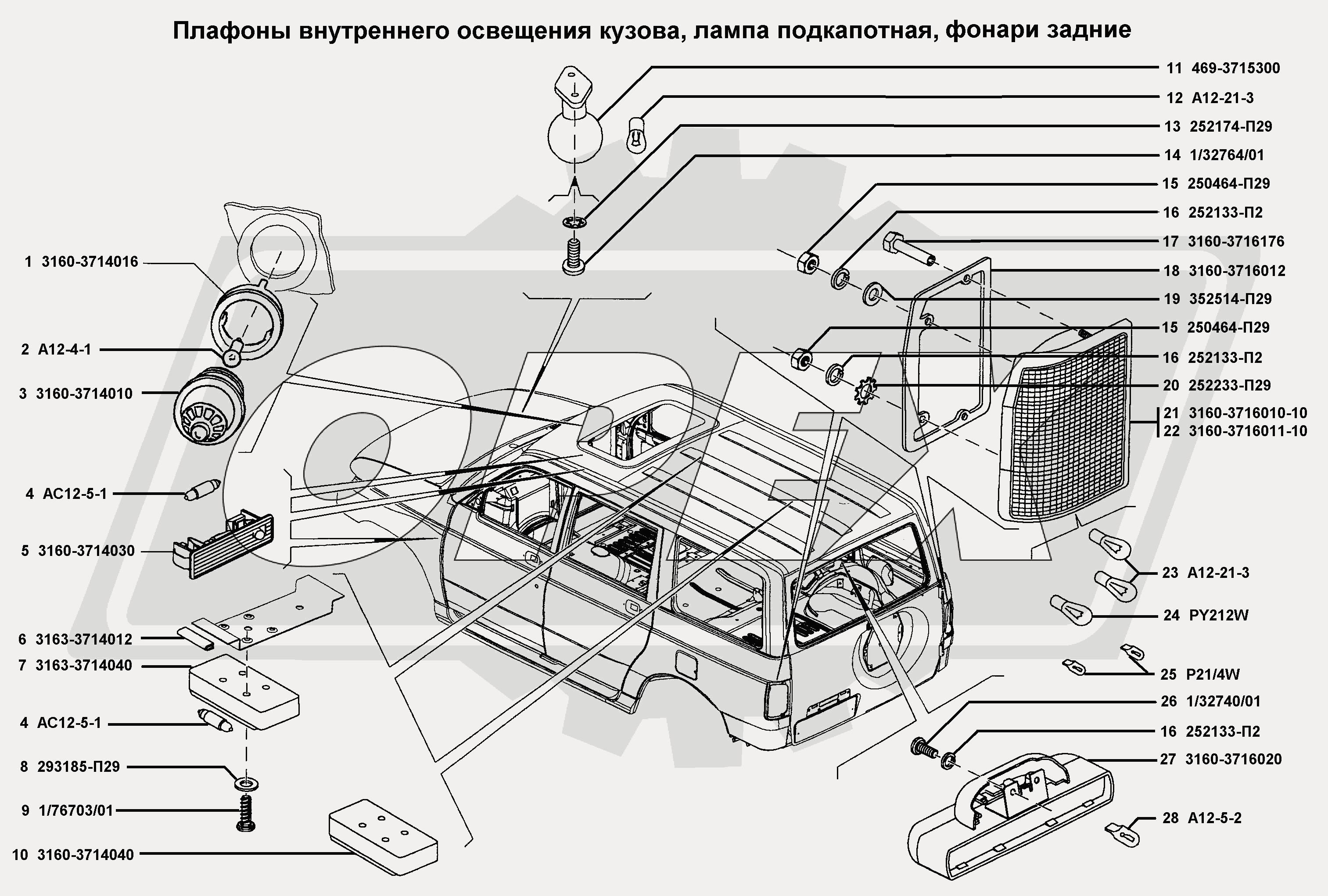 Плафоны внутреннего освещения кузова, лампа подкапотная, фонари задние

1 3160-3714016
2 А12-4-1
3 3160-3714010
4 АС12-5-1
5 3160-3714030
6 3163-3714012
7 3163-3714040
4 АС12-5-1
8 293185-П29
9 1/76703/01
10 3160-3714040

11 469-3715300
12 А12-21-3
13 252174-П29
14 1/32764/01
15 250464-П29
16 252133-П2
17 3160-3716176
18 3160-3716012
19 352514-П29
15 250464-П29
16 252133-П2
20 252233-П29
21 3160-3716010-10
22 3160-3716011-10
23 А12-21-3
24 PY212W
25 P21/4W
26 1/32740/01
16 252133-П2
27 3160-3716020
28 А12-5-2