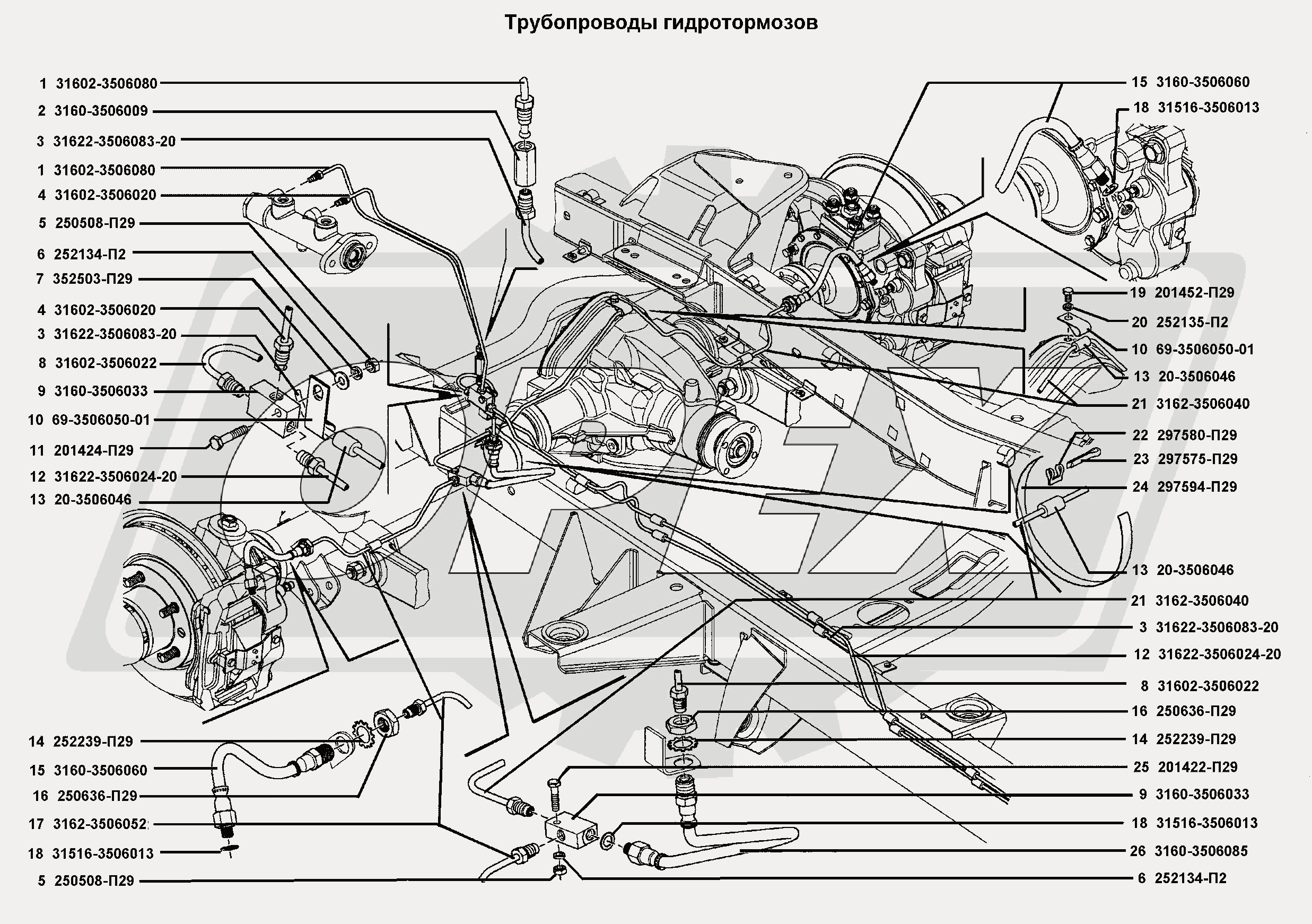 Трубопроводы гидротормозов

1 31602-3506080
2 3160-3506009
3 31622-3506083-20
1 31602-3506080
4 31602-3506020
5 250508-П29
6 252134-П2
7 352503-П29
4 31602-3506020
3 31622-3506083-20
8 31602-3506022
9 3160-3506033
10 69-3506050-01
11 201424-П29
12 31622-3506024-20
13 20-3506046
14 252239-П29
15 3160-3506060
16 250636-П29
17 3162-3506052
18 31516-3506013
5 250508-П29

15 3160-3506060
18 31516-3506013
19 201452-П29
20 252135-П2
10 69-3506050-01
13 20-3506046
21 3162-3506040
22 297580-П29
23 297575-П29
24 297594-П29
13 20-3506046
21 3162-3506040
3 31622-3506083-20
12 31622-3506024-20
8 31602-3506022
16 250636-П29
14 252239-П29
25 201422-П29
9 3160-3506033
18 31516-3506013
26 3160-3506085
6 252134-П2