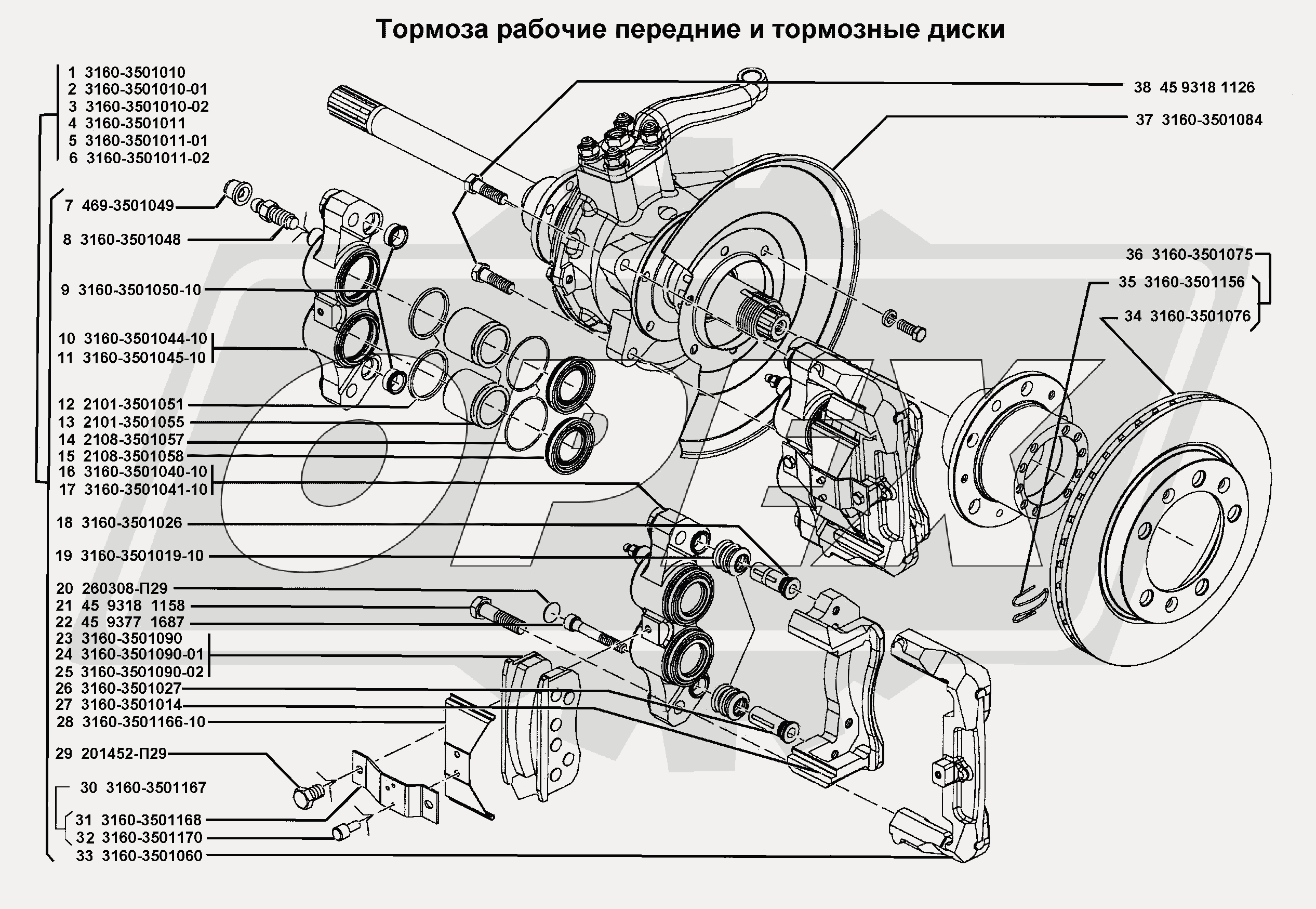 Тормоза рабочие передние и тормозные диски

1 3160-3501010
2 3160-3501010-01
3 3160-3501010-02
4 3160-3501011
5 3160-3501011-01
6 3160-3501011-02
7 469-3501049
8 3160-3501048
9 3160-3501050-10
10 3160-3501044-10
11 3160-3501045-10
12 2101-3501051
13 2101-3501055
14 2108-3501057
15 2108-3501058
16 3160-3501040-10
17 3160-3501041-10
18 3160-3501026
19 3160-3501019-10
20 260308-П29
21 45 9318 1158
22 45 9377 1687
23 3160-3501090
24 3160-3501090-01
25 3160-3501090-02
26 3160-3501027
27 3160-3501014
28 3160-3501166-10
29 201452-П29
30 3160-3501167
31 3160-3501168
32 3160-3501170
33 3160-3501060

38 45 9318 1126
37 3160-3501084
36 3160-3501075
35 3160-3501156
34 3160-3501076