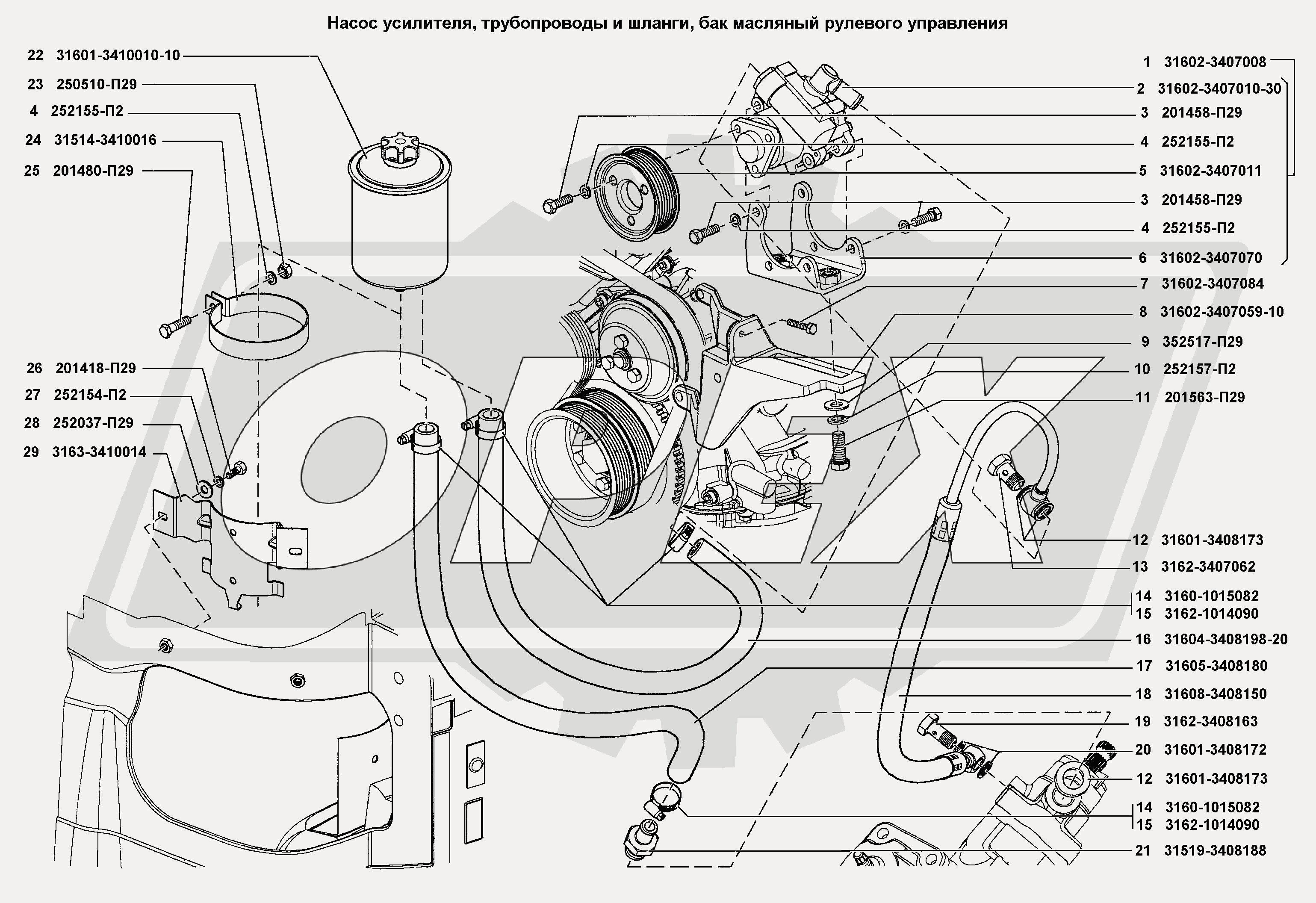 Насос усилителя, трубопроводы и шланги, бак масляный рулевого управления

22 31601-3410010-10
23 250510-П29
4 252155-П2
24 31514-3410016
25 201480-П29
26 201418-П29
27 252154-П2
28 252037-П29
29 3163-3410014

1 31602-3407008
2 31602-3407010-30
3 201458-П29
4 252155-П2
5 31602-3407011
3 201458-П29
4 252155-П2
6 31602-3407070
7 31602-3407084
8 31602-3407059-10
9 352517-П29
10 252157-П2
11 201563-П29
12 31601-3408173
13 3162-3407062
14 3160-1015082
15 3162-1014090
16 31604-3408198-20
17 31605-3408180
18 31608-3408150
19 3162-3408163
20 31601-3408172
12 31601-3408173
14 3160-1015082
15 3162-1014090
21 31519-3408188