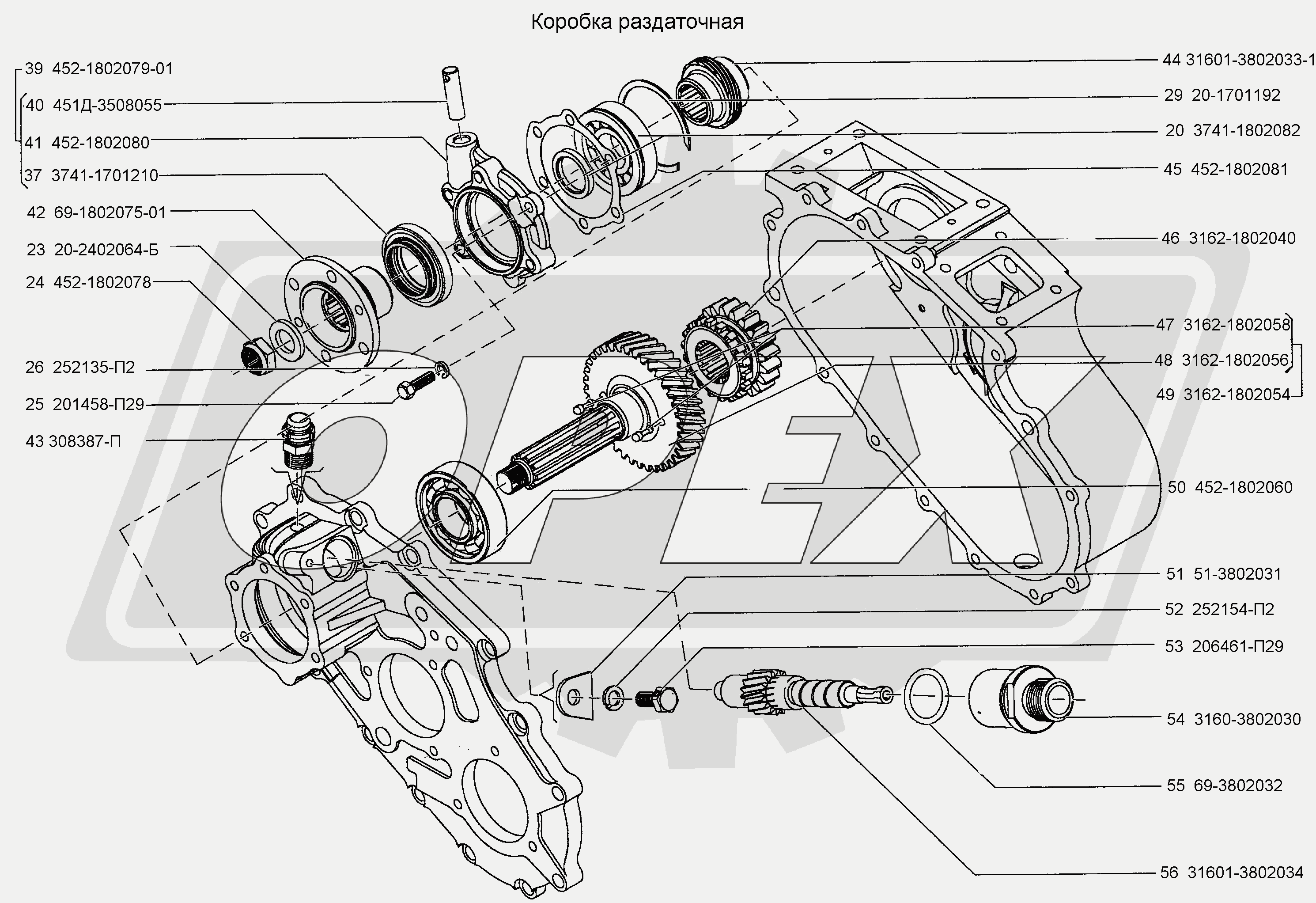 Коробка раздаточная

39 452-1802079-01
40 451Д-3508055
41 452-1802080
37 3741-1701210
42 69-1802075-01
23 20-2402064-Б
24 452-1802078
26 252135-П2
25 201458-П29
43 308387-П

44 31601-3802033-1
29 20-1701192
20 3741-1802082
45 452-1802081
46 3162-1802040
47 3162-1802058
48 3162-1802056
49 3162-1802054
50 452-1802060
51 51-3802031
52 252154-П2
53 206461-П29
54 3160-3802030
55 69-3802032
56 31601-3802034