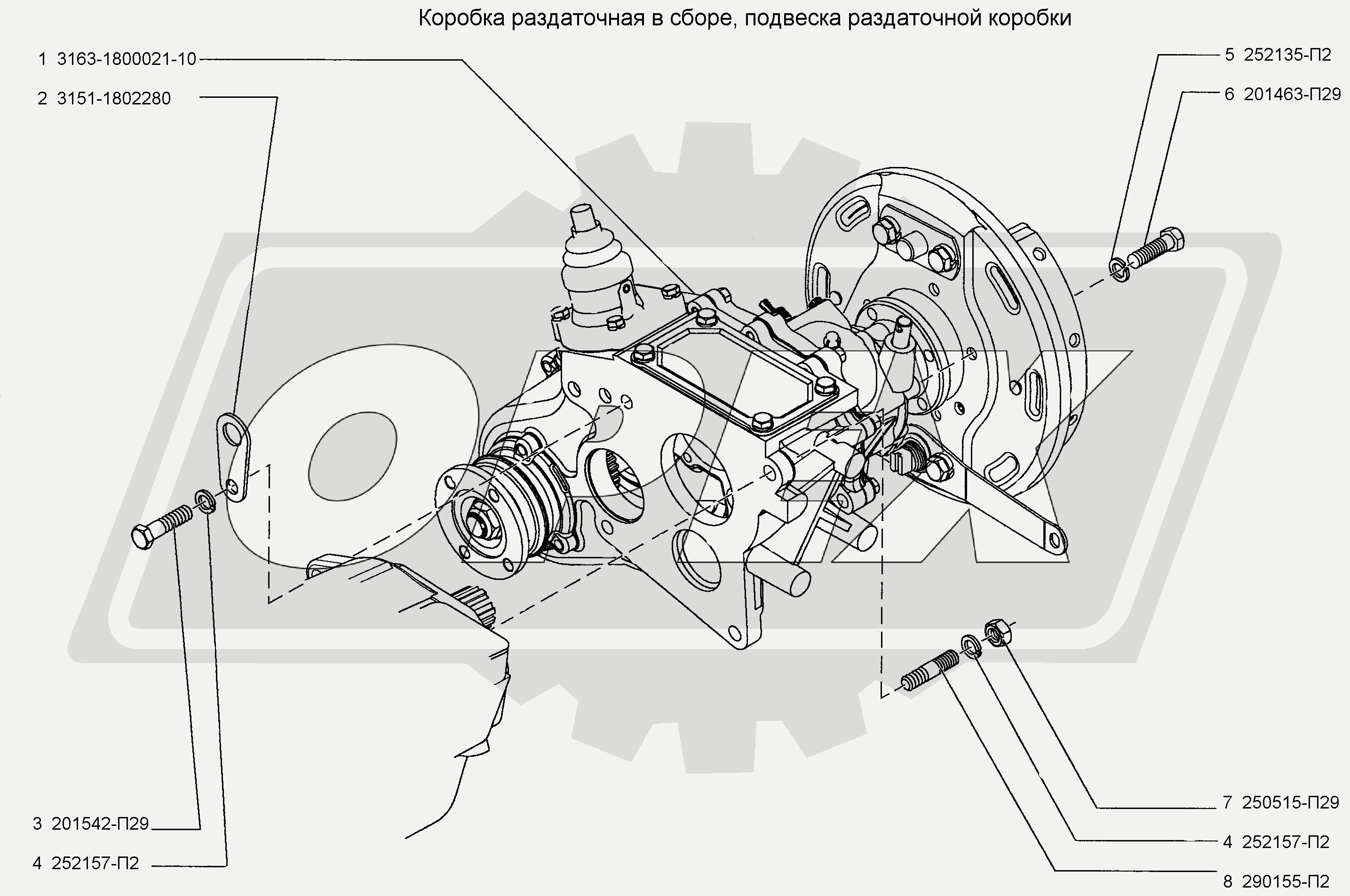 Коробка раздаточная в сборе, подвеска раздаточной коробки

1 3163-1800021-10
2 3151-1802280
5 252135-П2
6 201463-П29
3 201542-П29
4 252157-П2
7 250515-П29
4 252157-П2
8 290155-П2