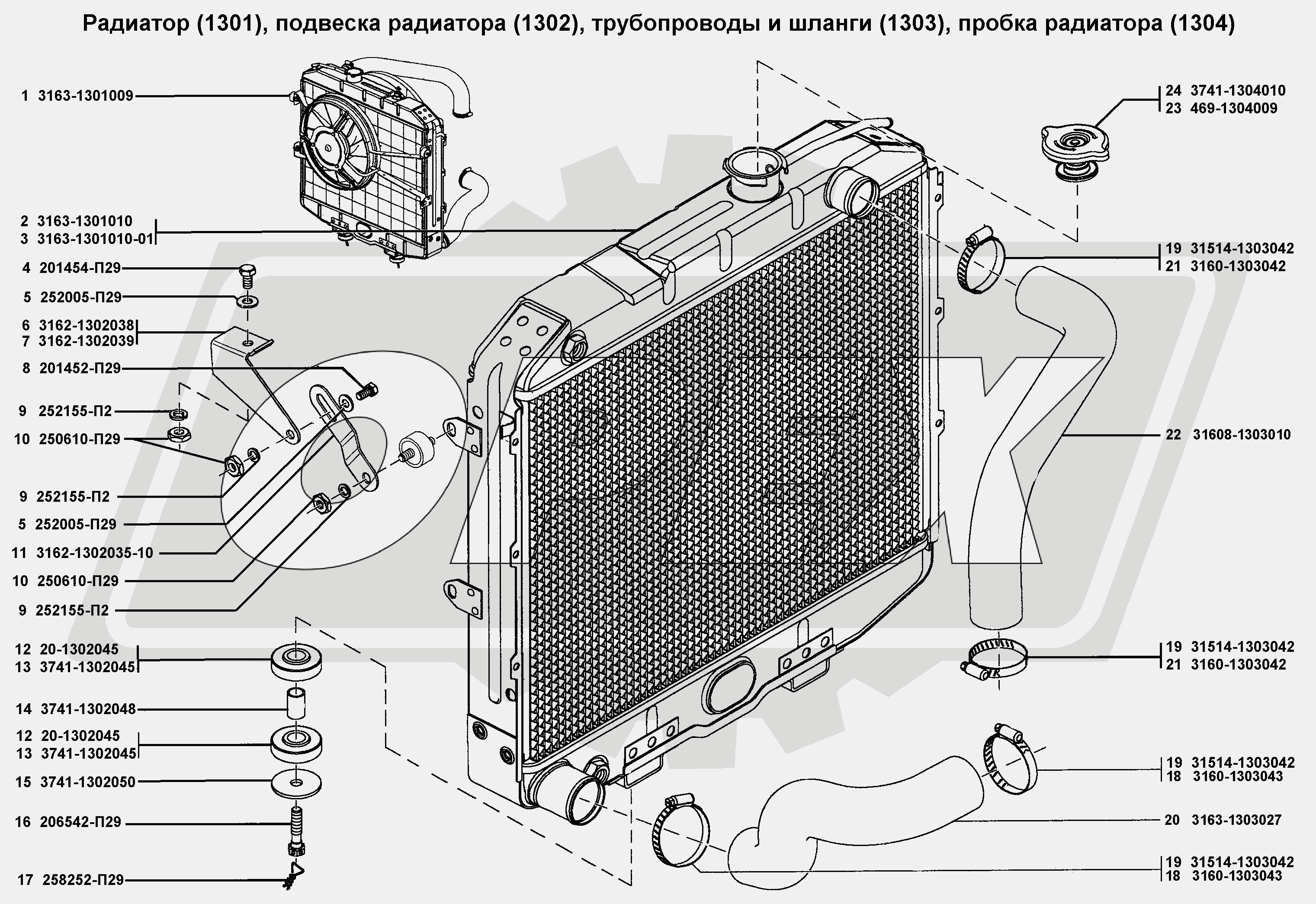 Радиатор (1301), подвеска радиатора (1302), трубопроводы и шланги (1303), пробка радиатора (1304)

1 3163-1301009

2 3163-1301010
3 3163-1301010-01

4 201454-П29

5 252005-П29

6 3162-1302038
7 3162-1302039

8 201452-П29

9 252155-П2

10 250610-П29

9 252155-П2

5 252005-П29

11 3162-1302035-10

10 250610-П29

9 252155-П2

12 20-1302045
13 3741-1302045

14 3741-1302048

12 20-1302045
13 3741-1302045

15 3741-1302050

16 206542-П29

17 258252-П29

24 3741-1304010
23 469-1304009

19 31514-1303042
21 3160-1303042

22 31608-1303010

19 31514-1303042
21 3160-1303042

19 31514-1303042
18 3160-1303043

20 3163-1303027

19 31514-1303042
18 3160-1303043