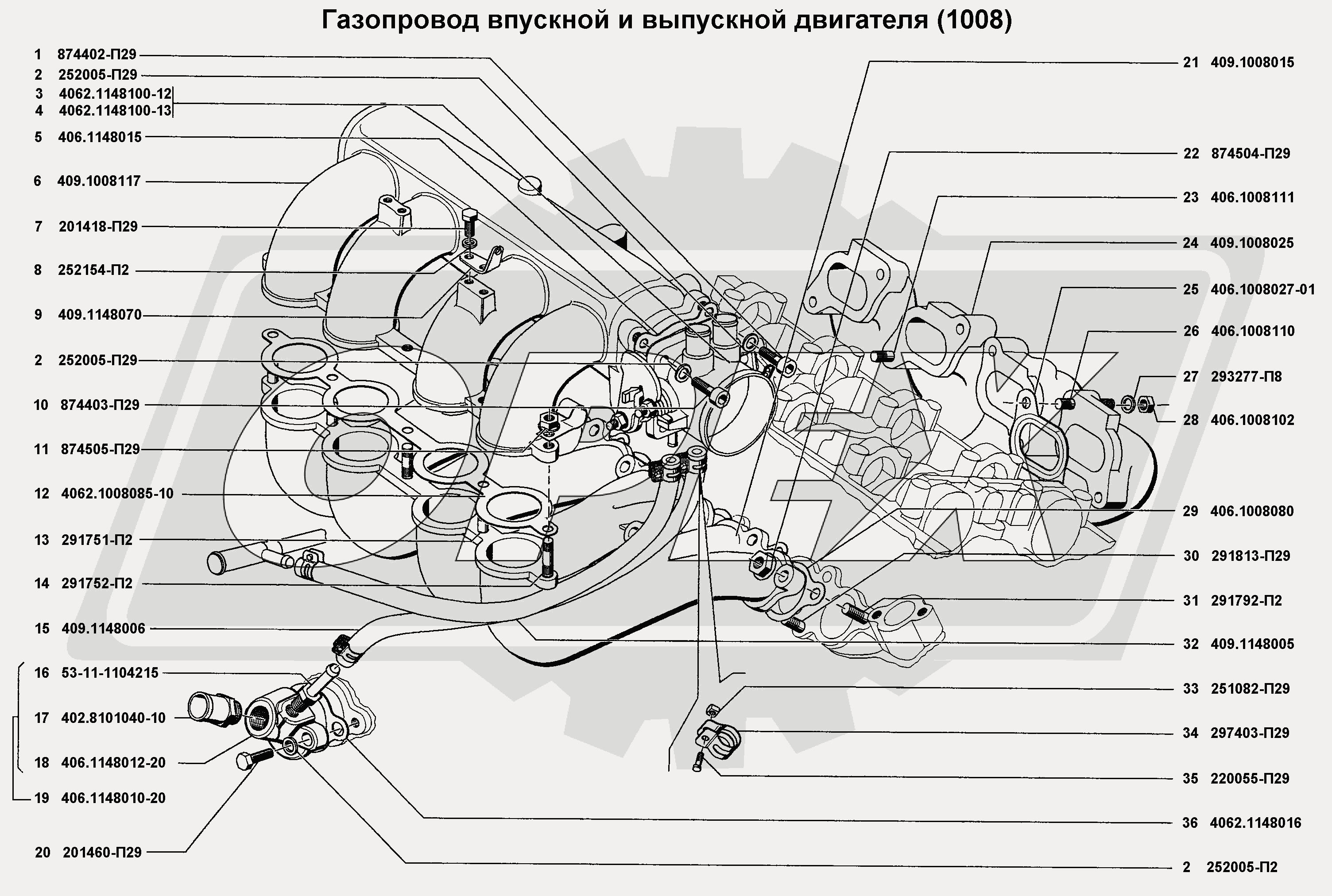 Газопровод впускной и выпускной двигателя (1008)

1 874402-П29
2 252005-П29
3 4062.1148100-12
4 4062.1148100-13
5 406.1148015
6 409.1008117
7 201418-П29
8 252154-П2
9 409.1148070
2 252005-П29
10 874403-П29
11 874505-П29
12 4062.1008085-10
13 291751-П2
14 291752-П2
15 409.1148006
16 53-11-1104215
17 402.8101040-10
18 406.1148012-20
19 406.1148010-20
20 201460-П29

21 409.1008015
22 874504-П29
23 406.1008111
24 409.1008025
25 406.1008027-01
26 406.1008110
27 293277-П8
28 406.1008102
29 406.1008080
30 291813-П29
31 291792-П2
32 409.1148005
33 251082-П29
34 297403-П29
35 220055-П29
36 4062.1148016
2 252005-П2