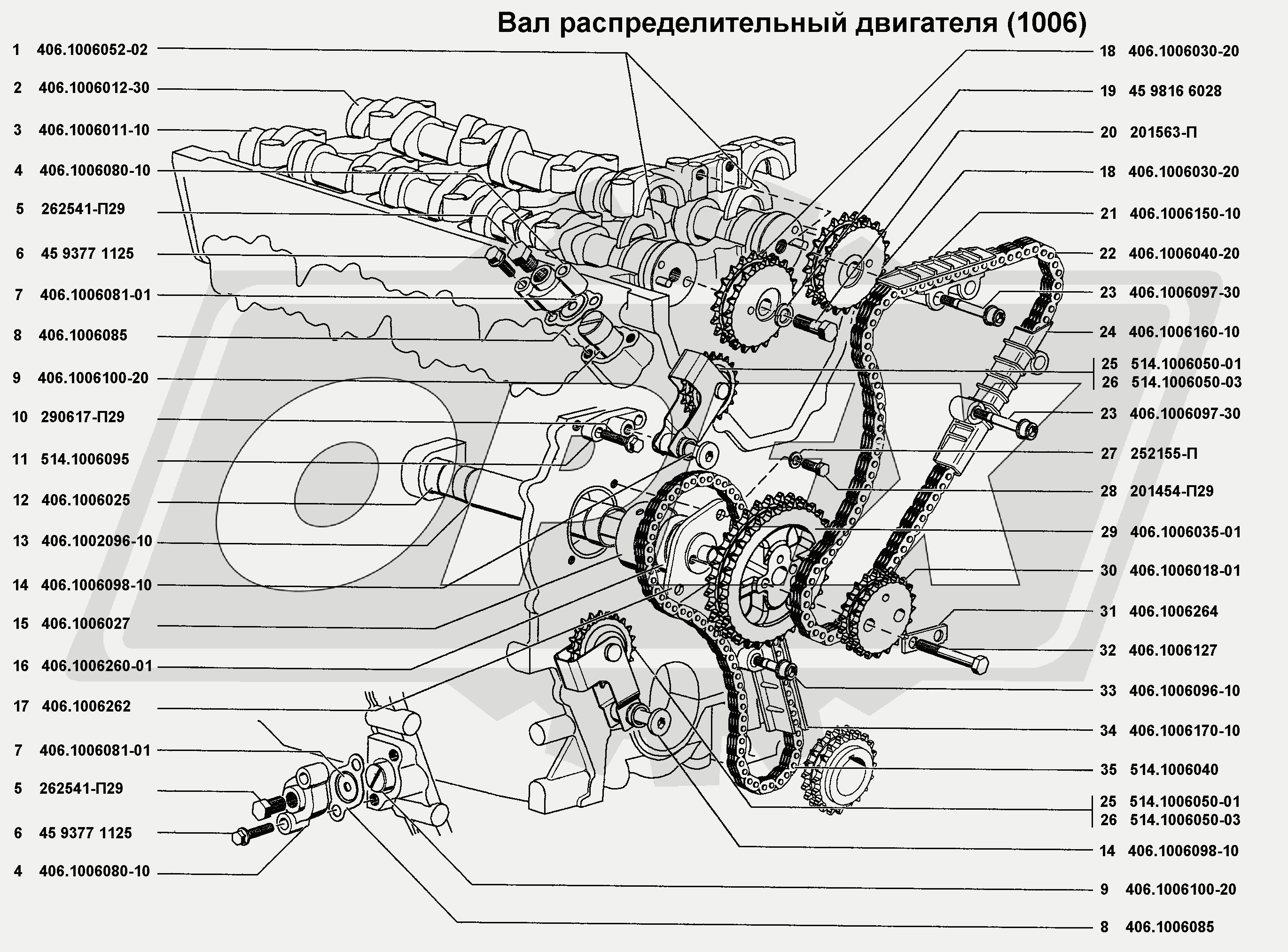 Вал распределительный двигателя (1006)

1 406.1006052-02
2 406.1006012-30
3 406.1006011-10
4 406.1006080-10
5 262541-П29
6 45 9377 1125
7 406.1006081-01
8 406.1006085
9 406.1006100-20
10 290617-П29
11 514.1006095
12 406.1006025
13 406.1002096-10
14 406.1006098-10
15 406.1006027
16 406.1006260-01
17 406.1006262
7 406.1006081-01
5 262541-П29
6 45 9377 1125
4 406.1006080-10

18 406.1006030-20
19 45 9816 6028
20 201563-П
18 406.1006030-20
21 406.1006150-10
22 406.1006040-20
23 406.1006097-30
24 406.1006160-10
25 514.1006050-01
26 514.1006050-03
23 406.1006097-30
27 252155-П
28 201454-П29
29 406.1006035-01
30 406.1006018-01
31 406.1006264
32 406.1006127
33 406.1006096-10
34 406.1006170-10
35 514.1006040
25 514.1006050-01
26 514.1006050-03
14 406.1006098-10
9 406.1006100-20
8 406.1006085