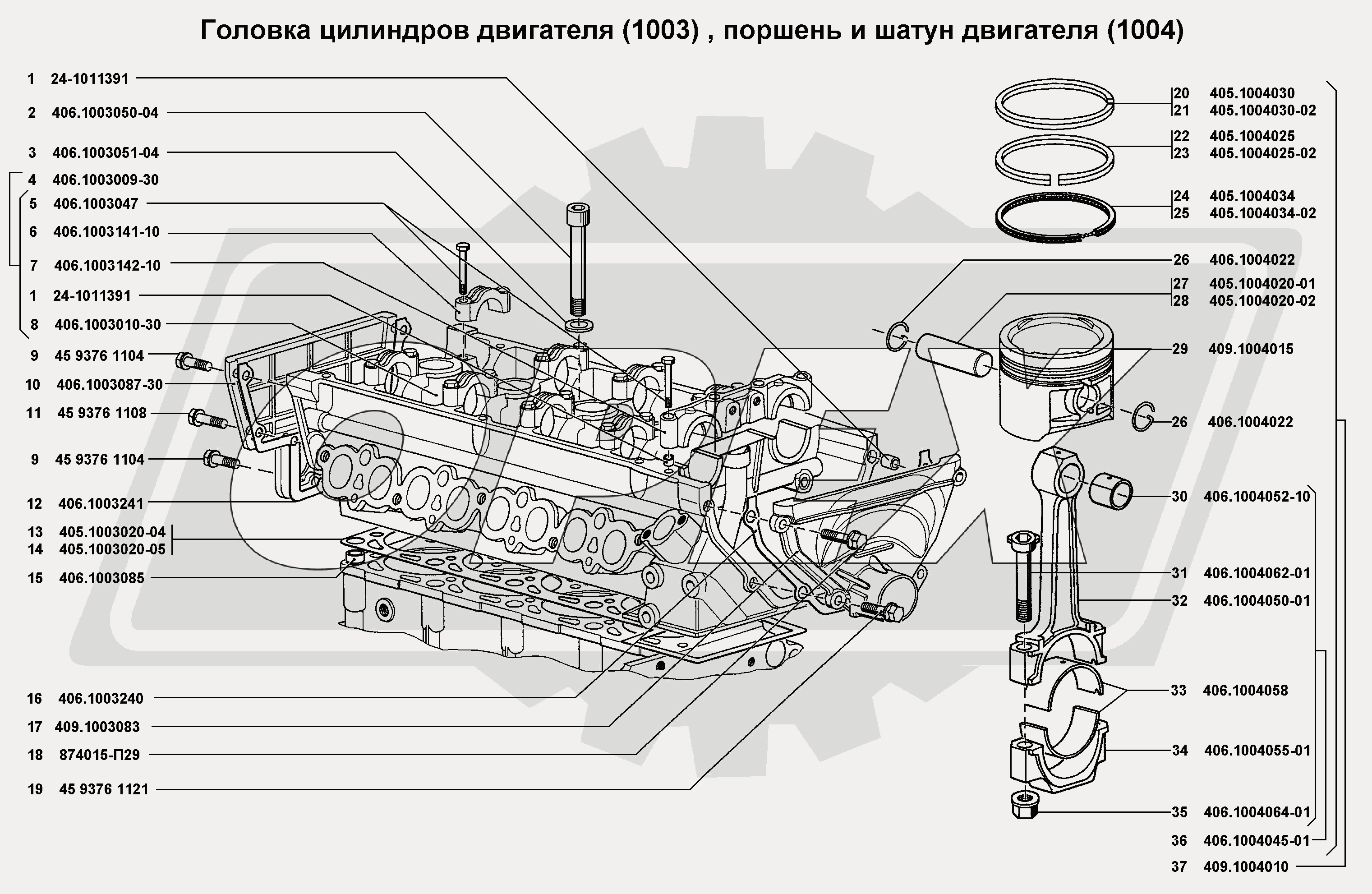 Головка цилиндров двигателя (1003) , поршень и шатун двигателя (1004)

1 24-1011391
2 406.1003050-04
3 406.1003051-04
4 406.1003009-30
5 406.1003047
6 406.1003141-10
7 406.1003142-10
1 24-1011391
8 406.1003010-30
9 45 9376 1104
10 406.1003087-30
11 45 9376 1108
9 45 9376 1104
12 406.1003241
13 405.1003020-04
14 405.1003020-05
15 406.1003085
16 406.1003240
17 409.1003083
18 874015-П29
19 45 9376 1121

20 405.1004030
21 405.1004030-02
22 405.1004025
23 405.1004025-02
24 405.1004034
25 405.1004034-02
26 406.1004022
27 405.1004020-01
28 405.1004020-02
29 409.1004015
26 406.1004022
30 406.1004052-10
31 406.1004062-01
32 406.1004050-01
33 406.1004058
34 406.1004055-01
35 406.1004064-01
36 406.1004045-01
37 409.1004010